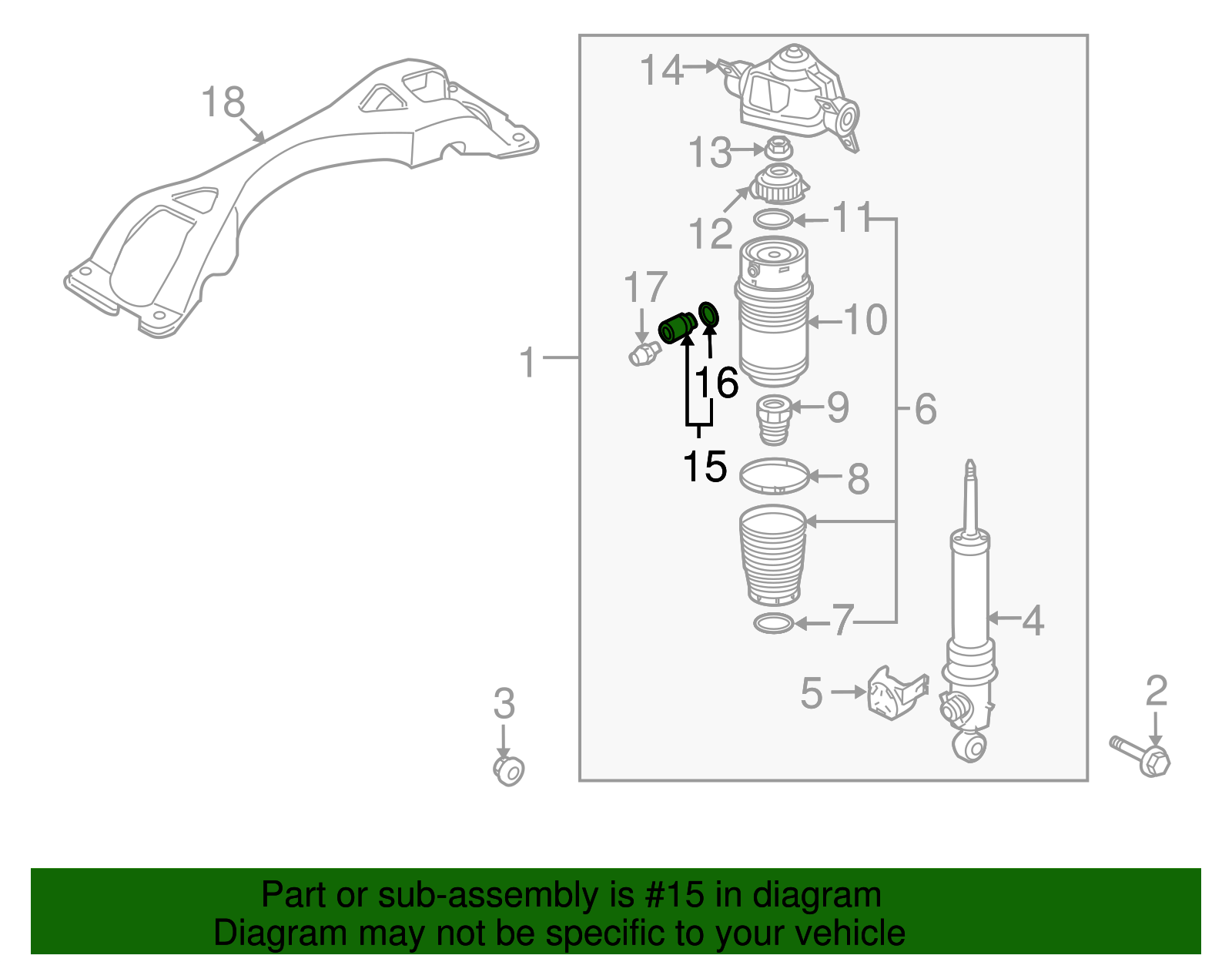 18

14
13
12
11
17
10
1
16
9
6
15
8
7
4
5
3
2

Part or sub-assembly is #15 in diagram
Diagram may not be specific to your vehicle