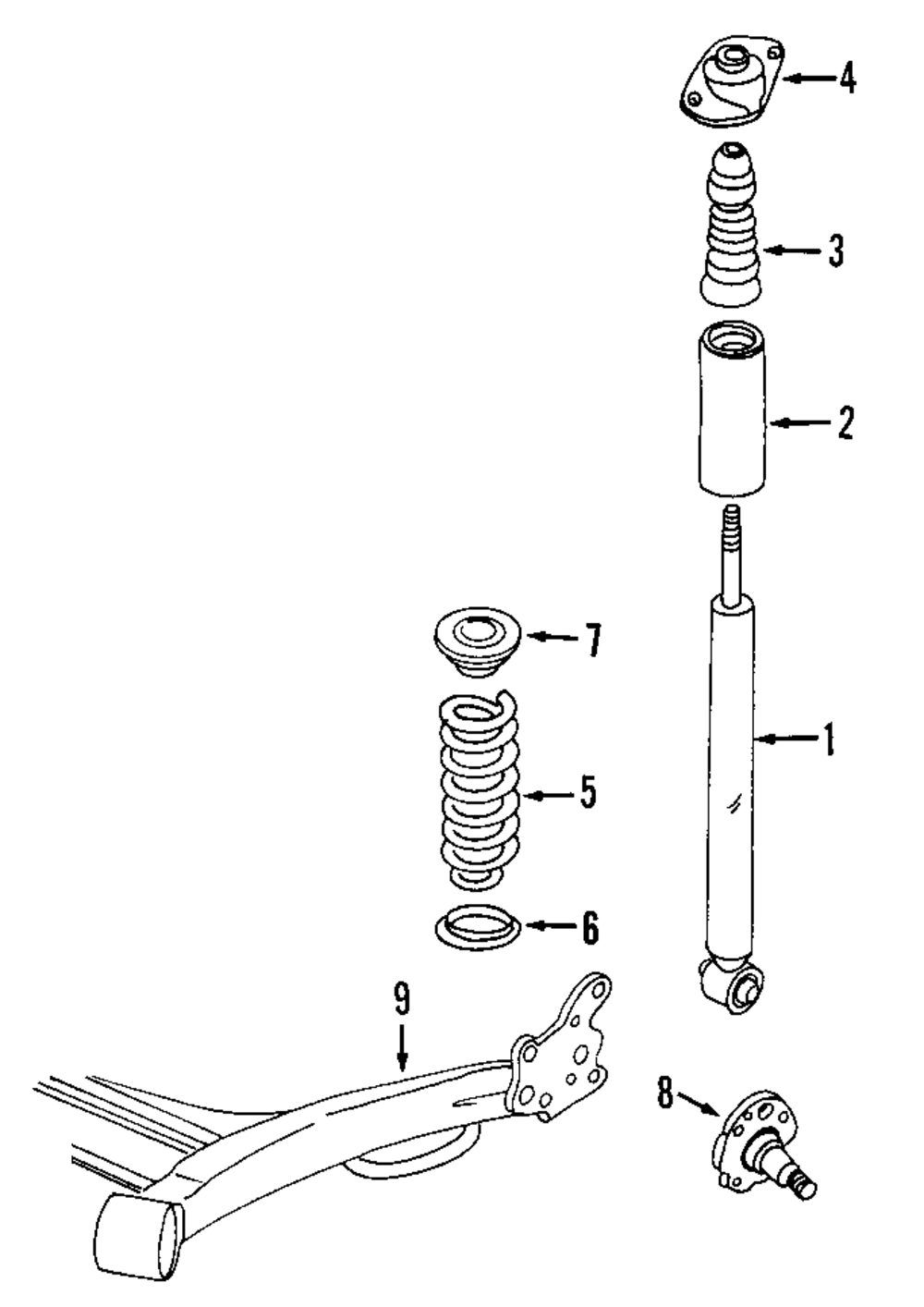 4
3
2
7
1
5
6
9
8