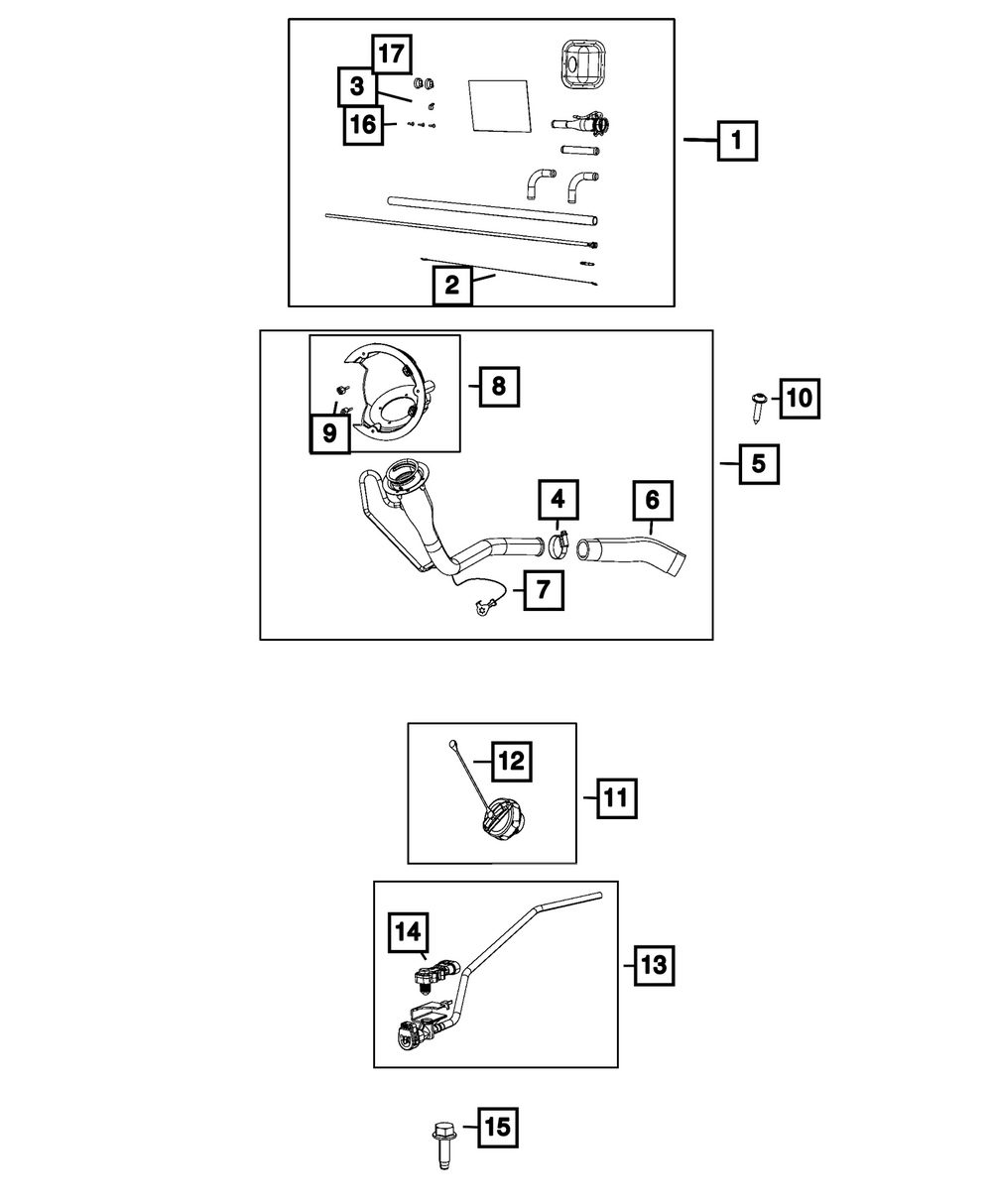 17
3
16
1
2
8
9
10
5
4
6
7
12
11
14
13
15