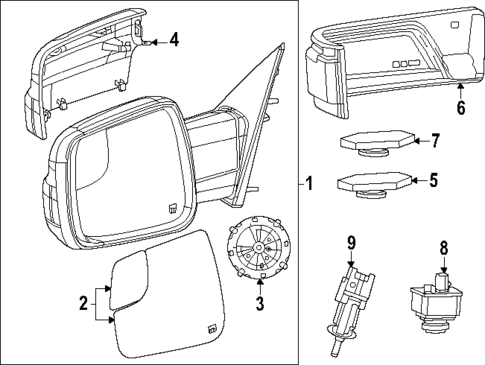 4
6
7
1
5
9
8
2
3