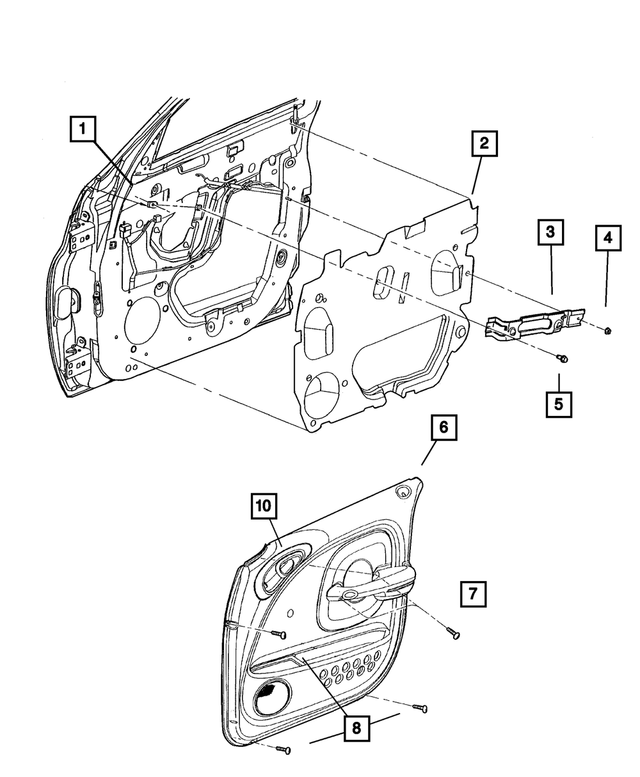 1
2
3
4
5
6
10
7
8