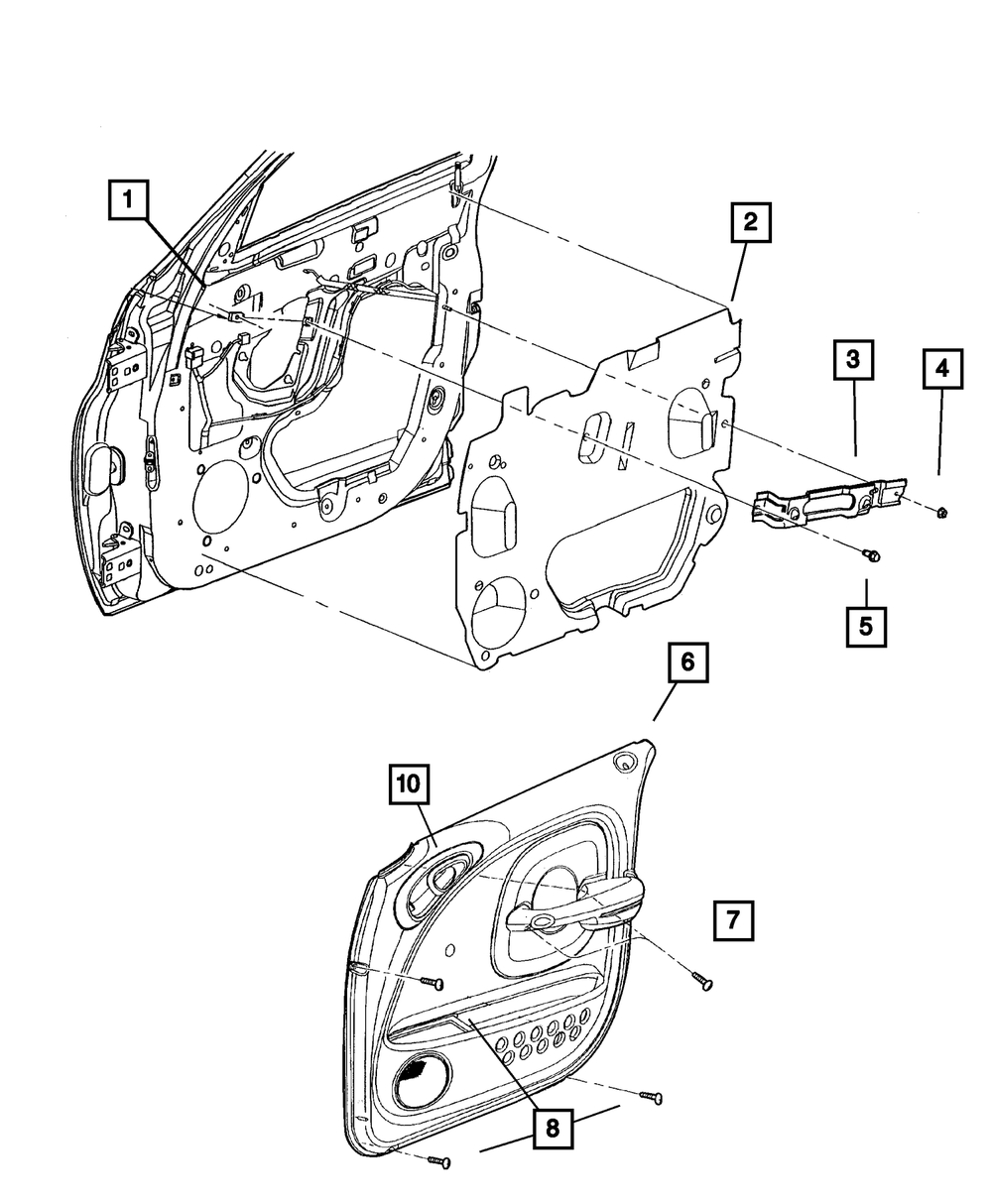 1
2
3
4
5
6
10
7
8