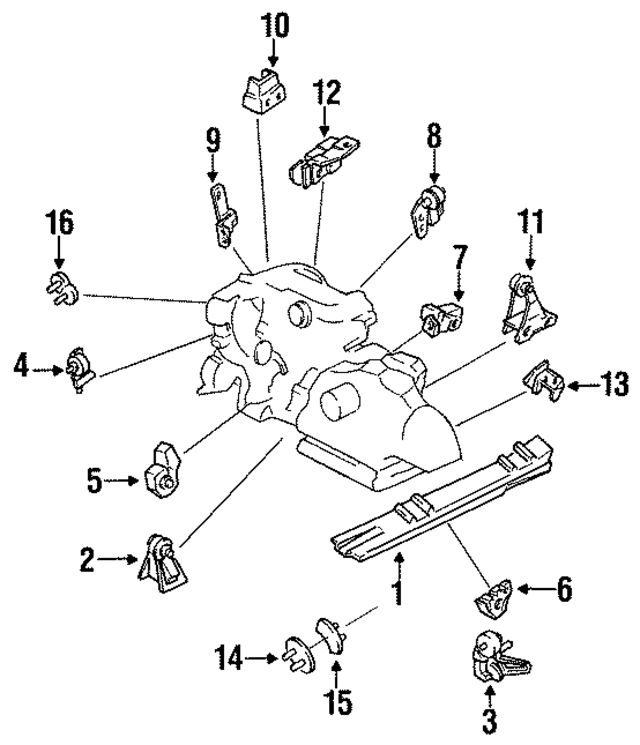 10
12
9
8
16
11
7
4
13
5
2
1
6
14
15
3