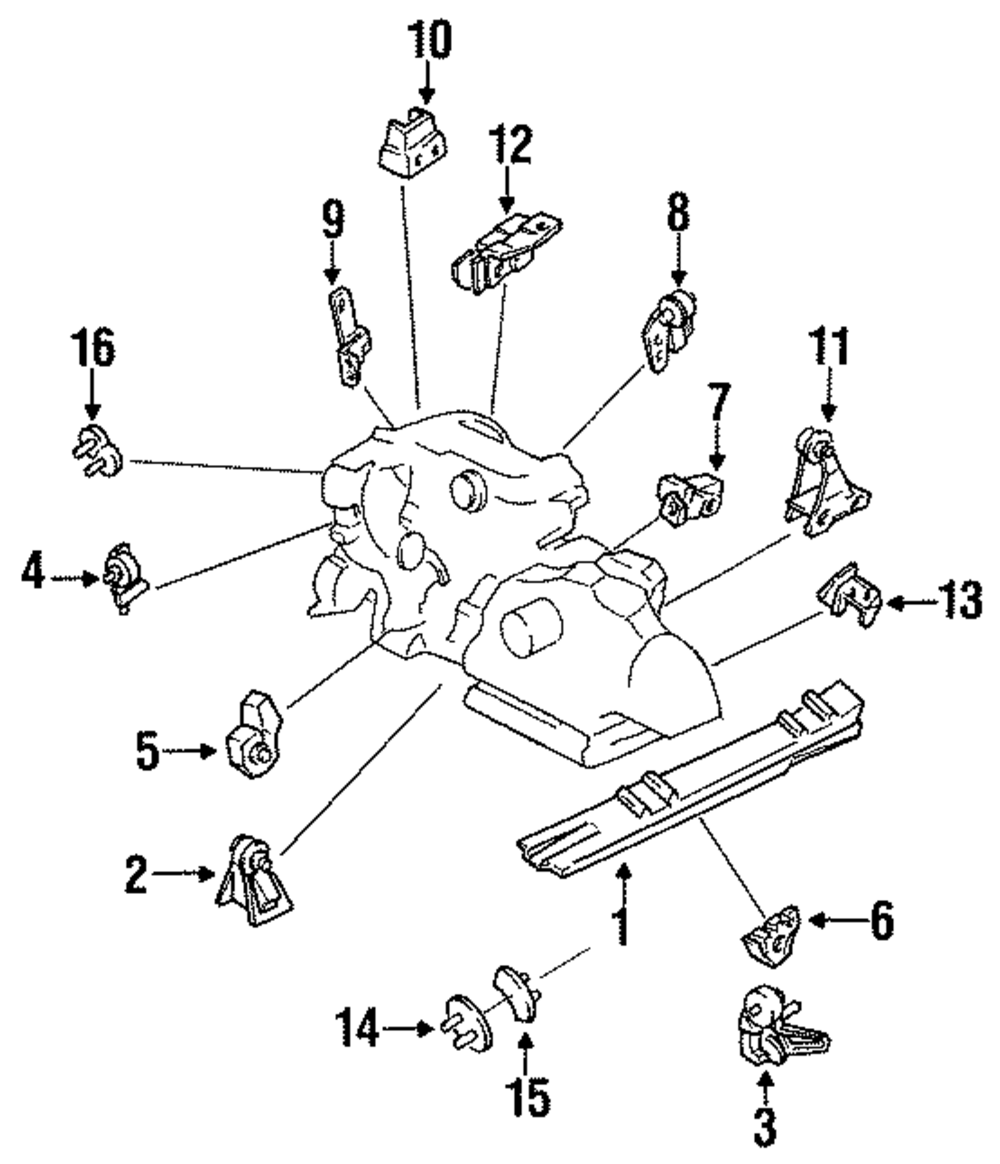 10
12
9
8
16
11
7
4
13
5
2
1
6
14
15
3