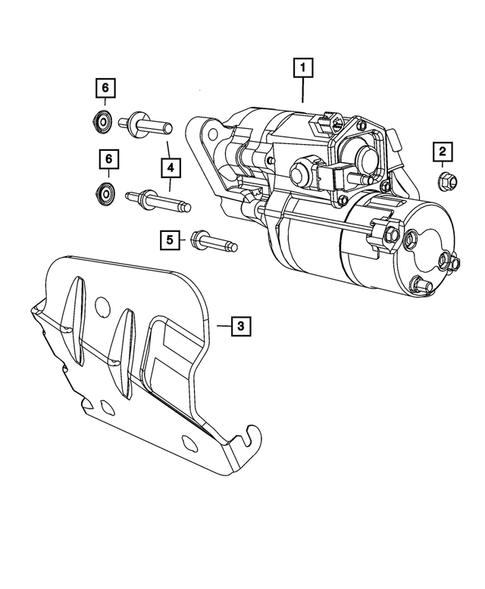 1
6
2
6
4
5
3