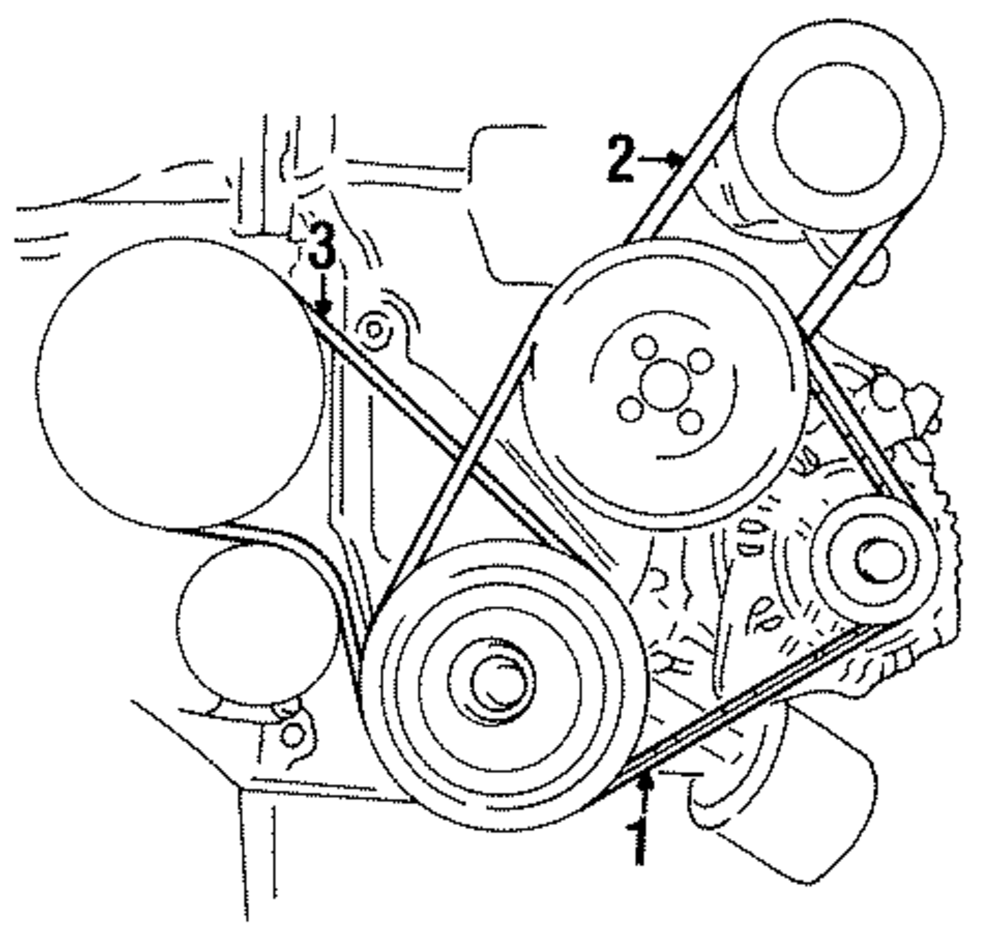 2
3
1