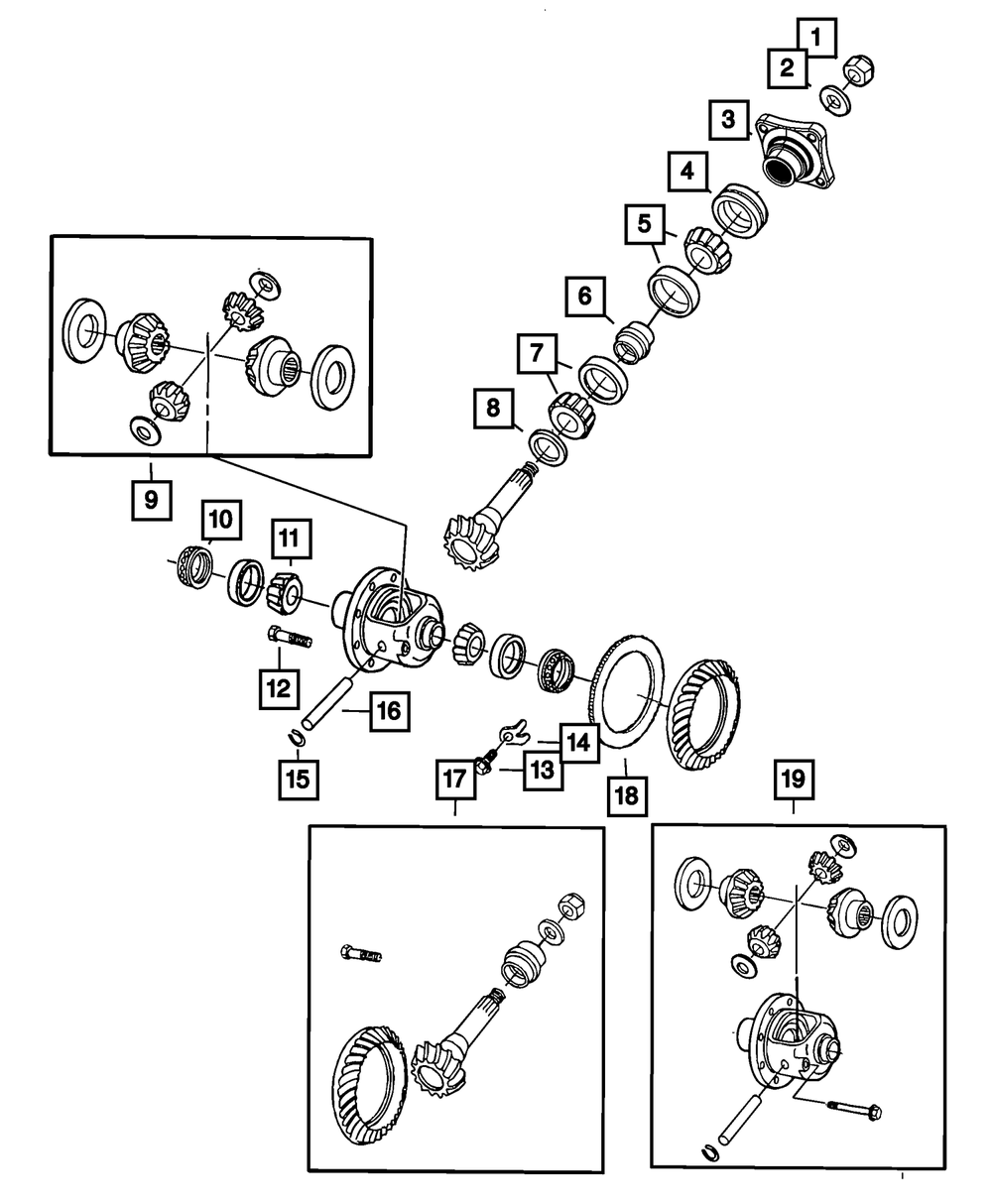 1
2
3
4
5
6
7
8
9
10
11
12
16
15
14
13
17
18
19