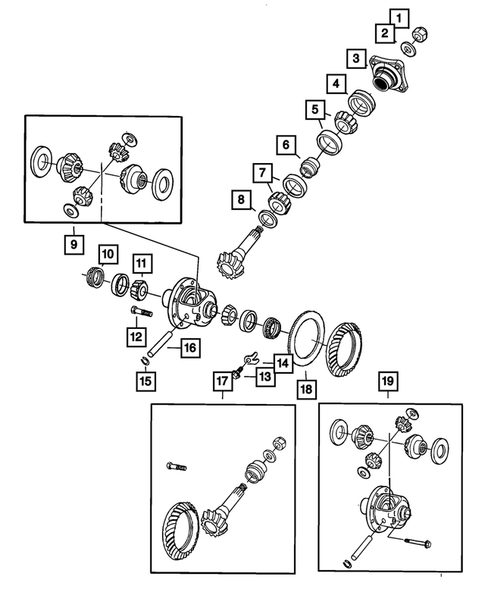 1
2
3
4
5
6
7
8
9
10
11
12
16
15
14
13
17
18
19