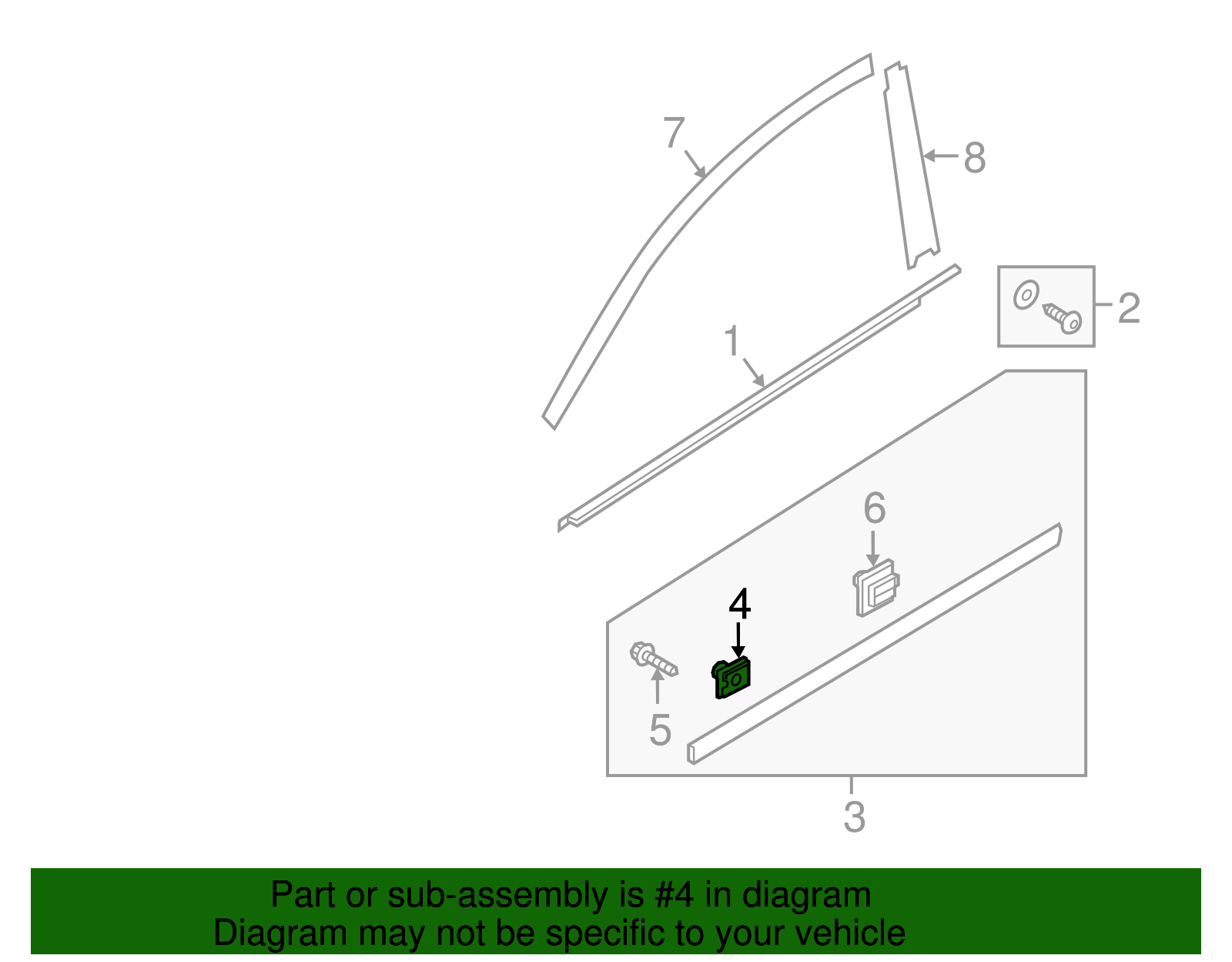 7
8
2
1
6
4
5
3

Part or sub-assembly is #4 in diagram
Diagram may not be specific to your vehicle