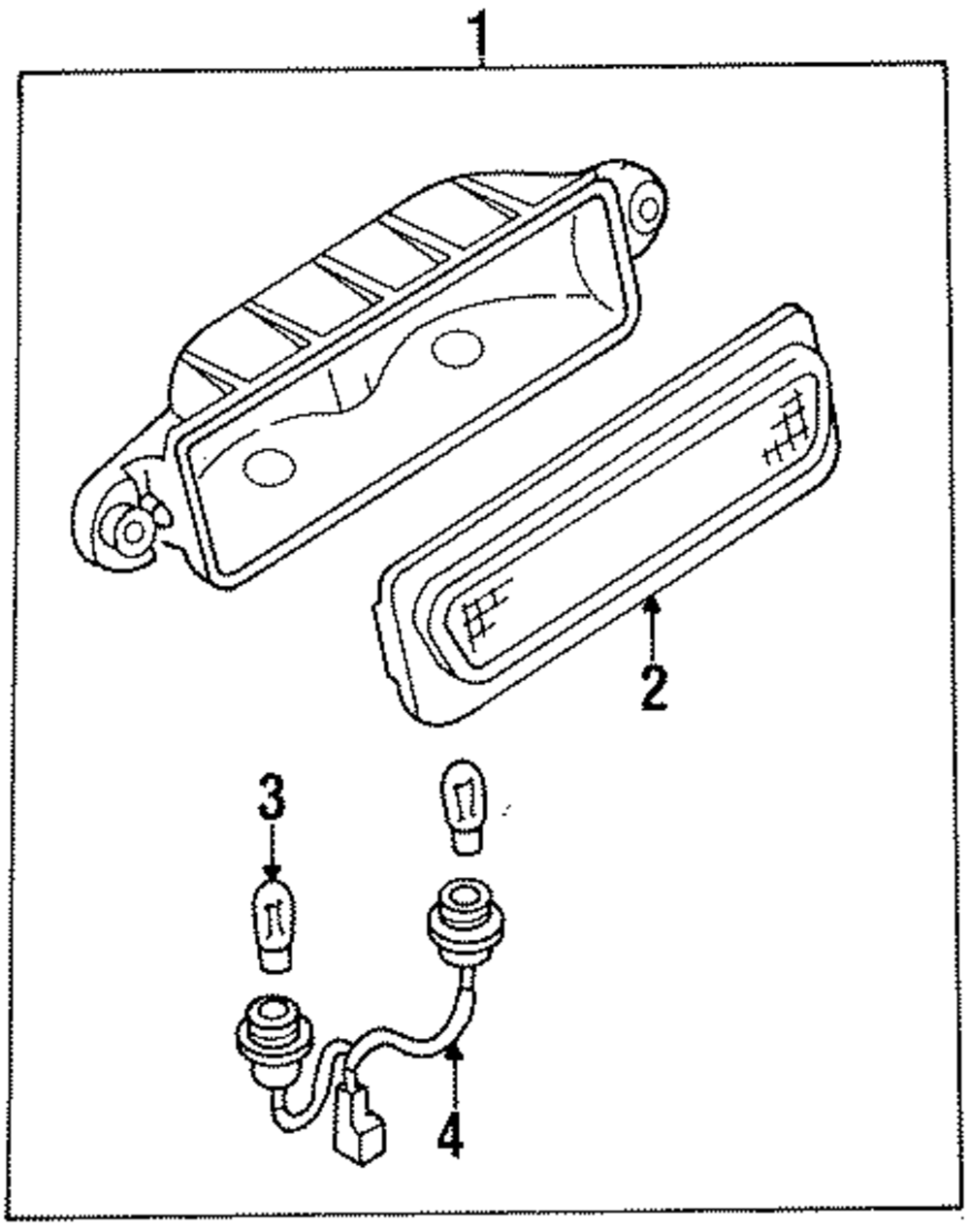 1
2
3
4