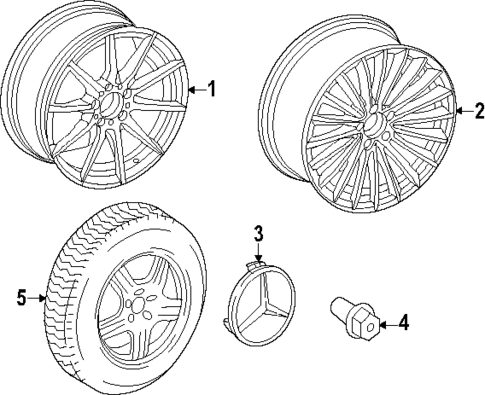 1
2
3
5
4