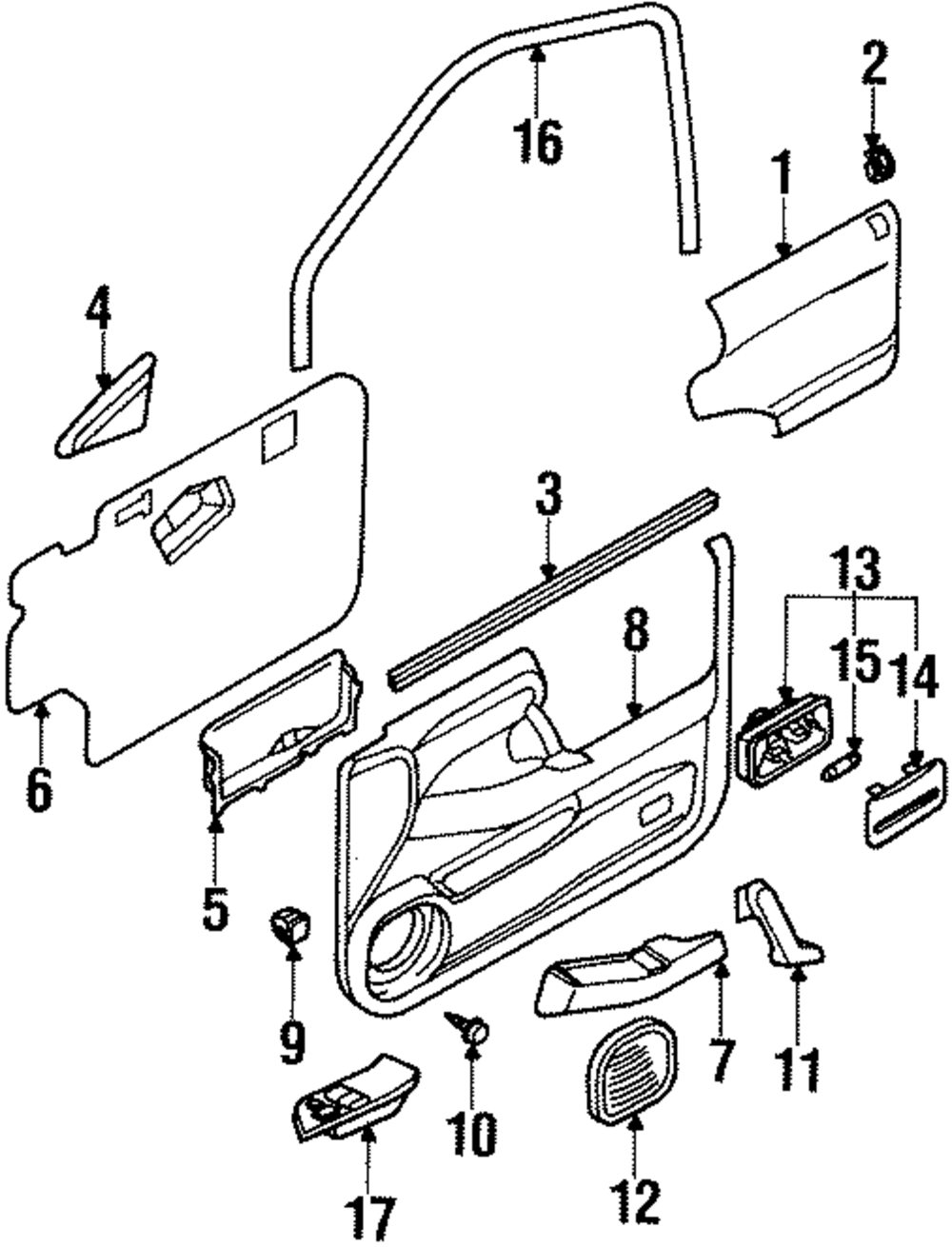 16
2
1
4
3
13
8
15
14
6
5
9
10
7
11
17
12