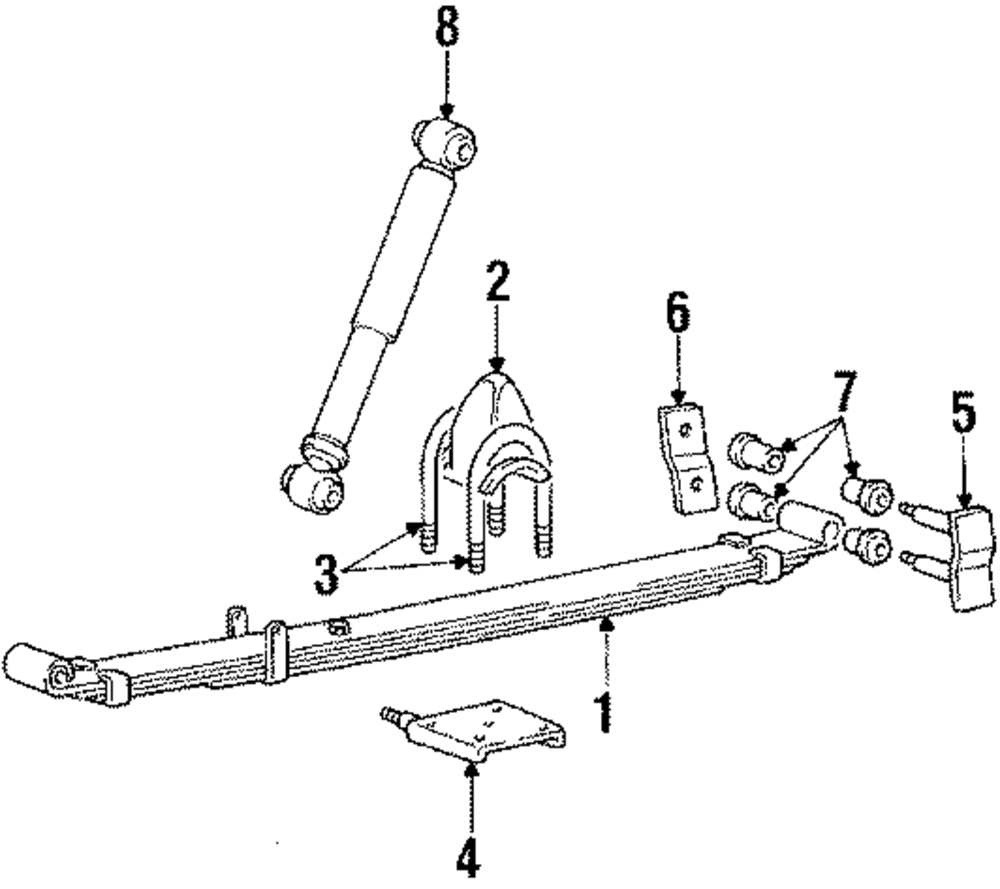 8
2
6
7
5
3
1
4