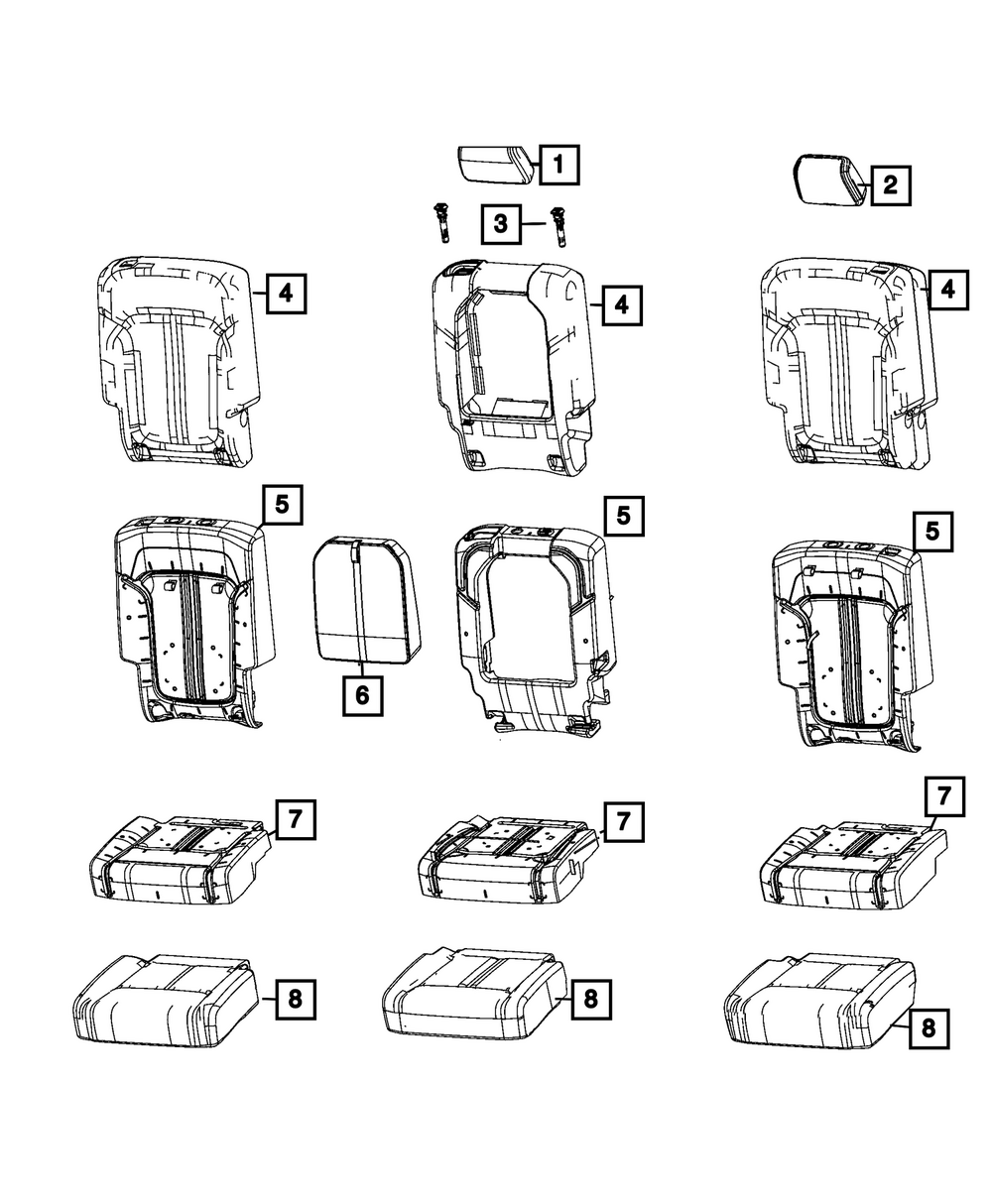 1
2
3
4
4
4
5
5
5
6
7
7
7
8
8
8