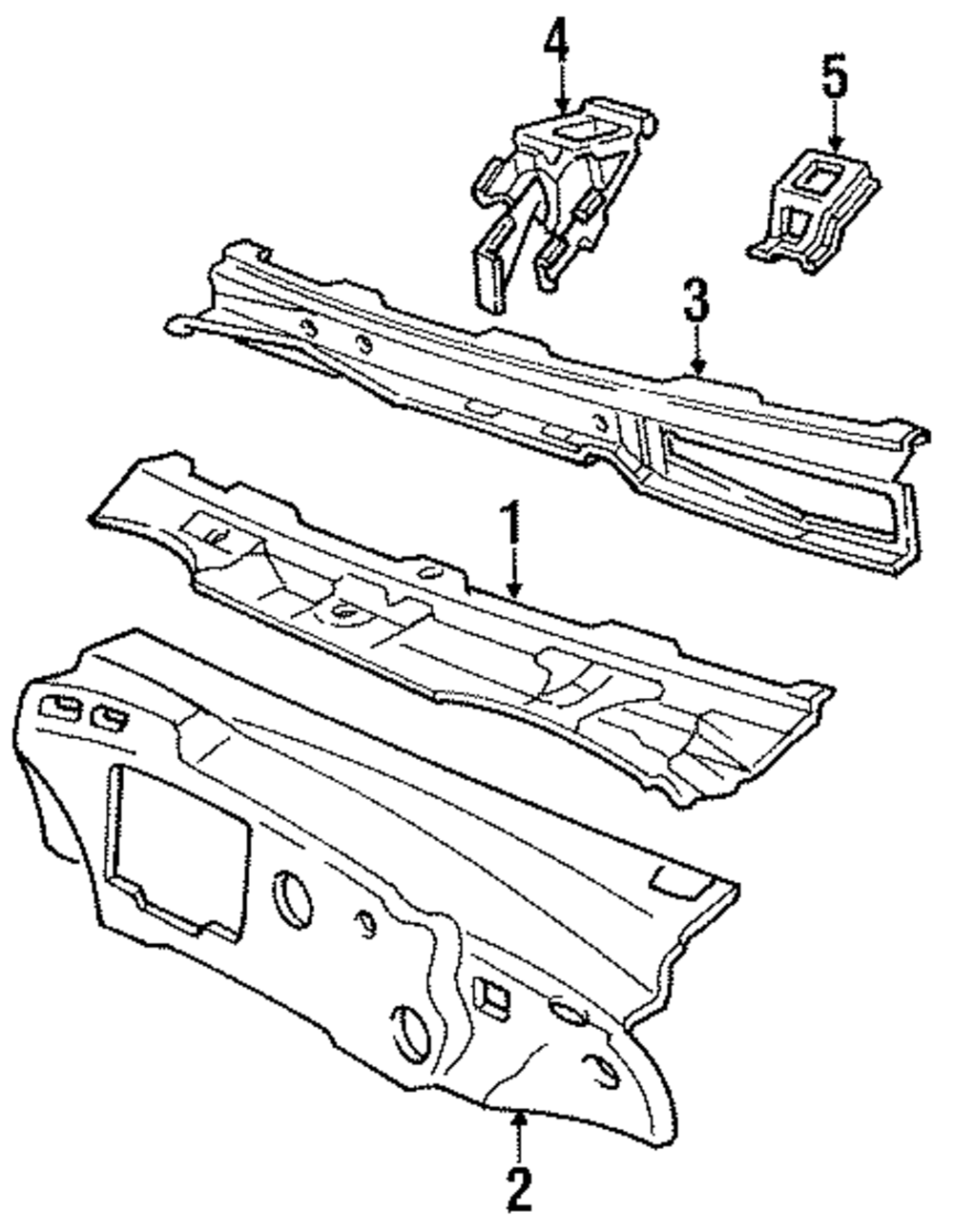 4
5
3
1
2