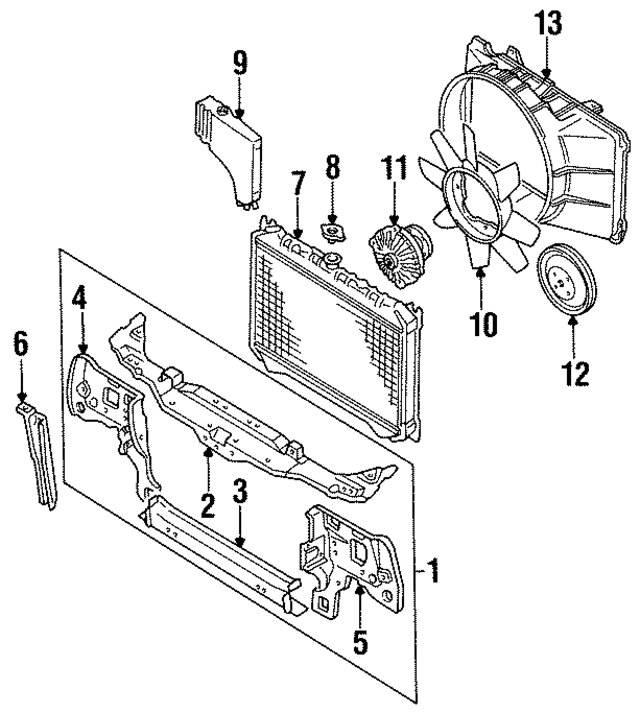 13
9
8
11
7
4
6
10
12
2
3
1
5