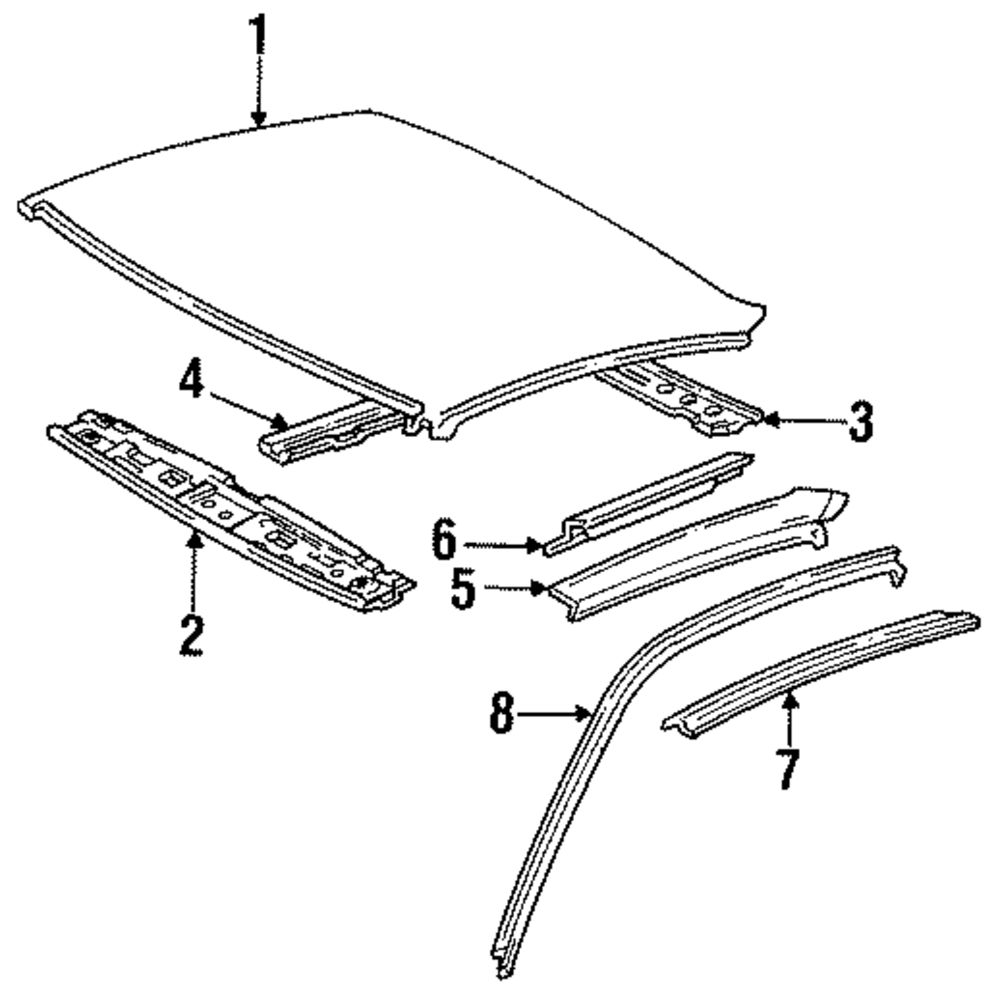 1
4
3
2
6
5
8
7