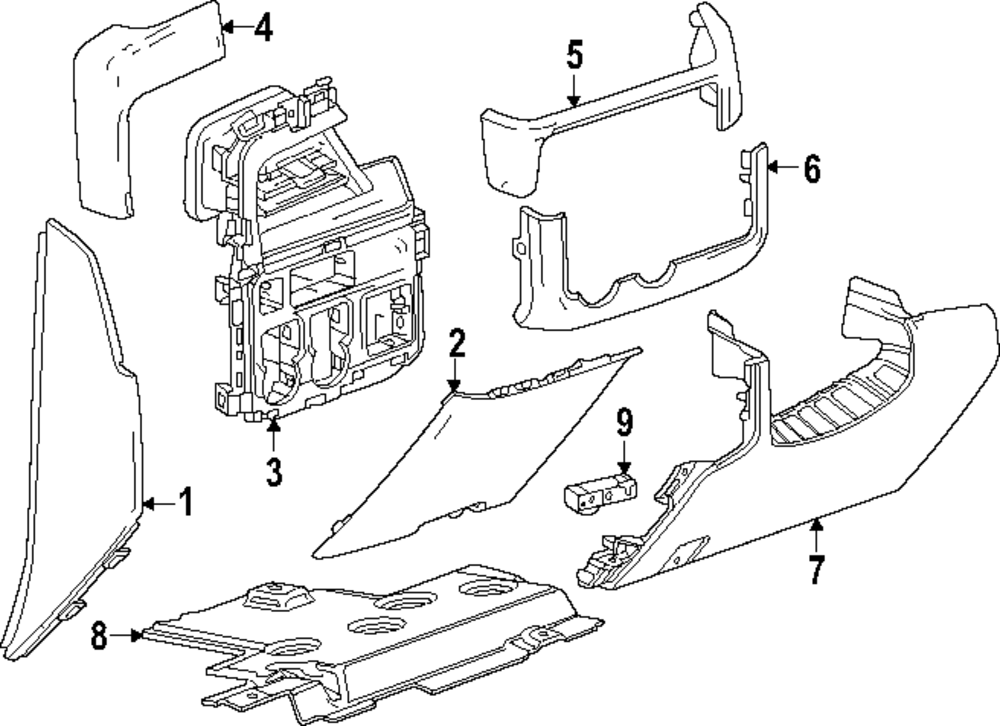 4
5
6
2
3
9
1
7
8