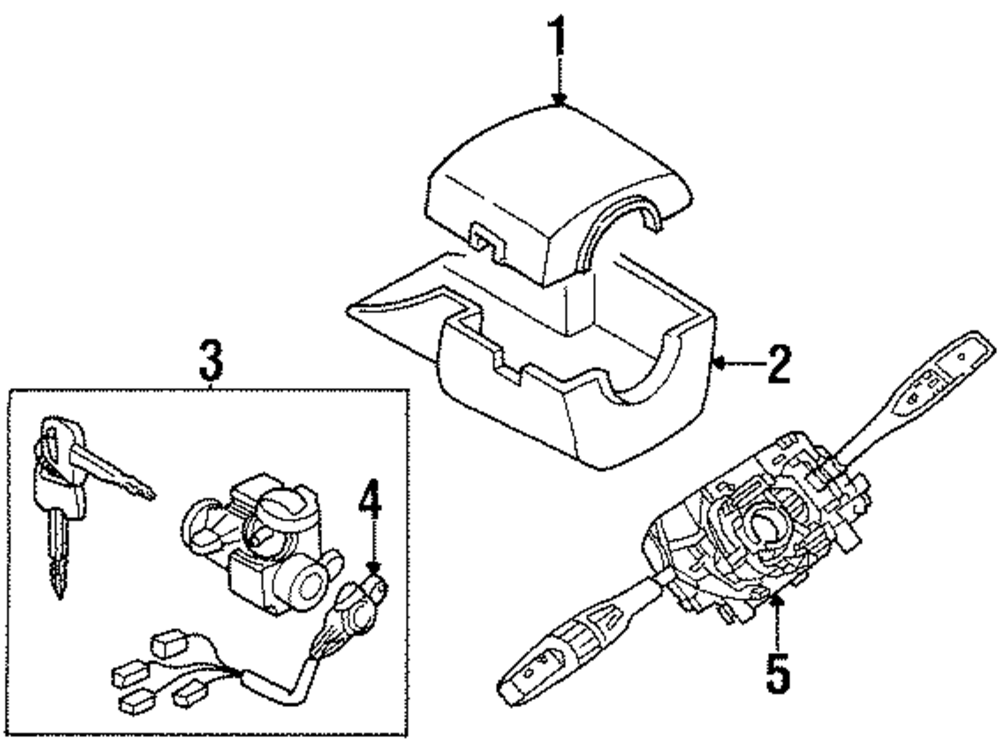 1
2
3
4
5