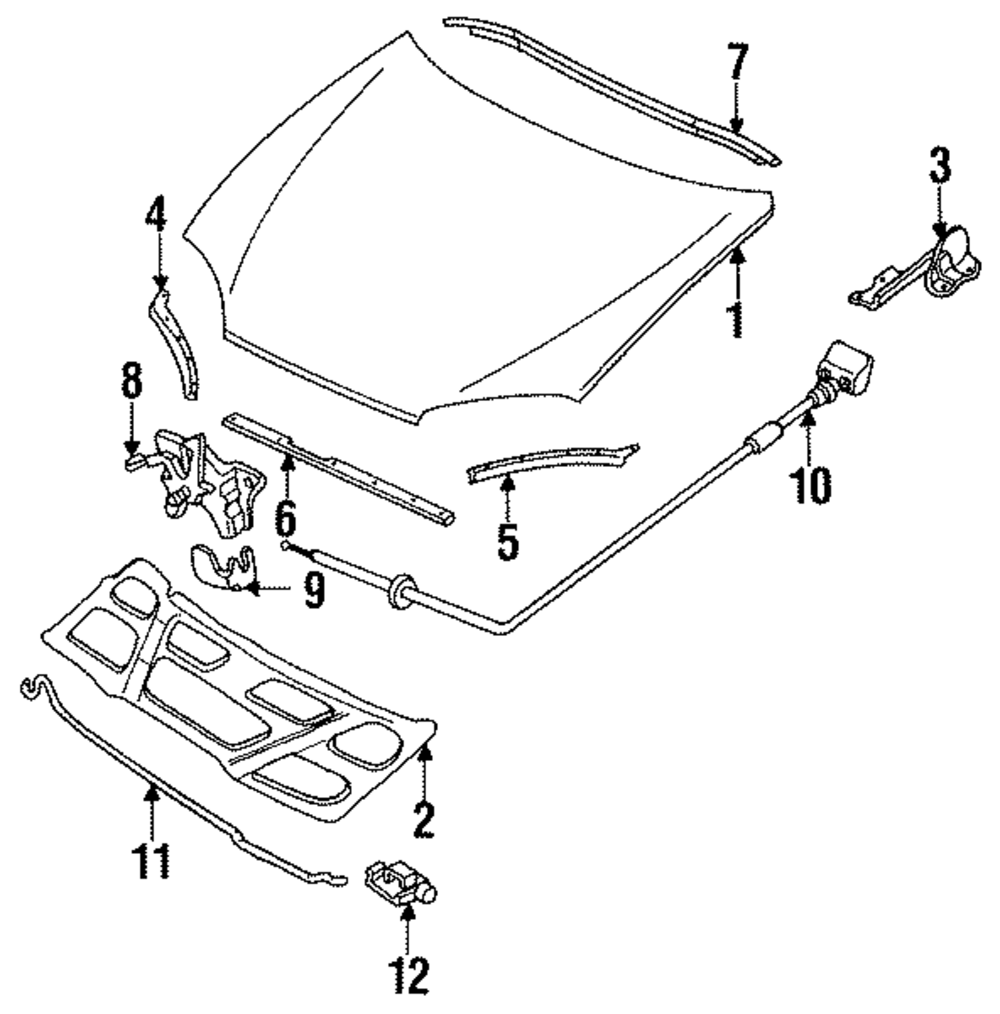 7
3
4
1
8
10
6
5
9
2
11
12