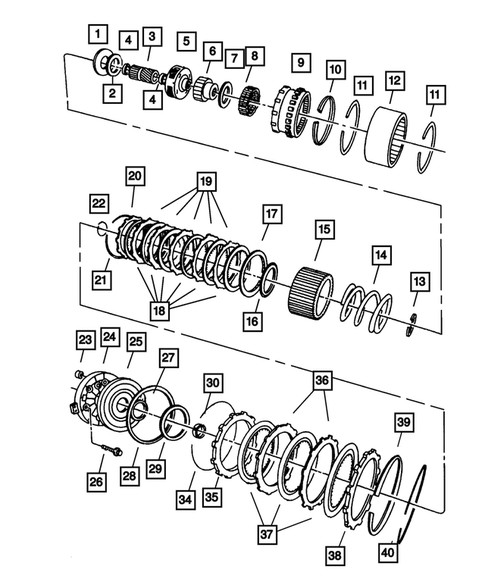 1
4
3
5
6
7
8
9
10
11
12
11
2
4
20
19
22
17
15
14
13
21
18
16
23
24
25
27
30
36
39
26
28
29
34
35
37
38
40