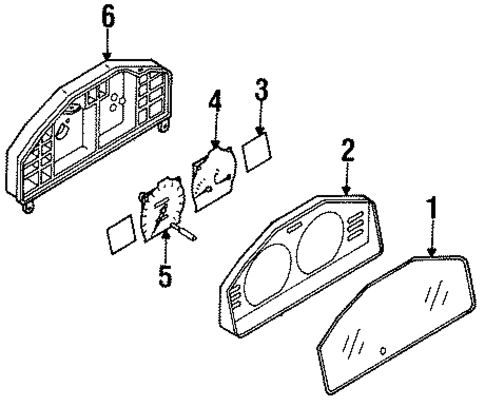 6
4
3
2
1
5