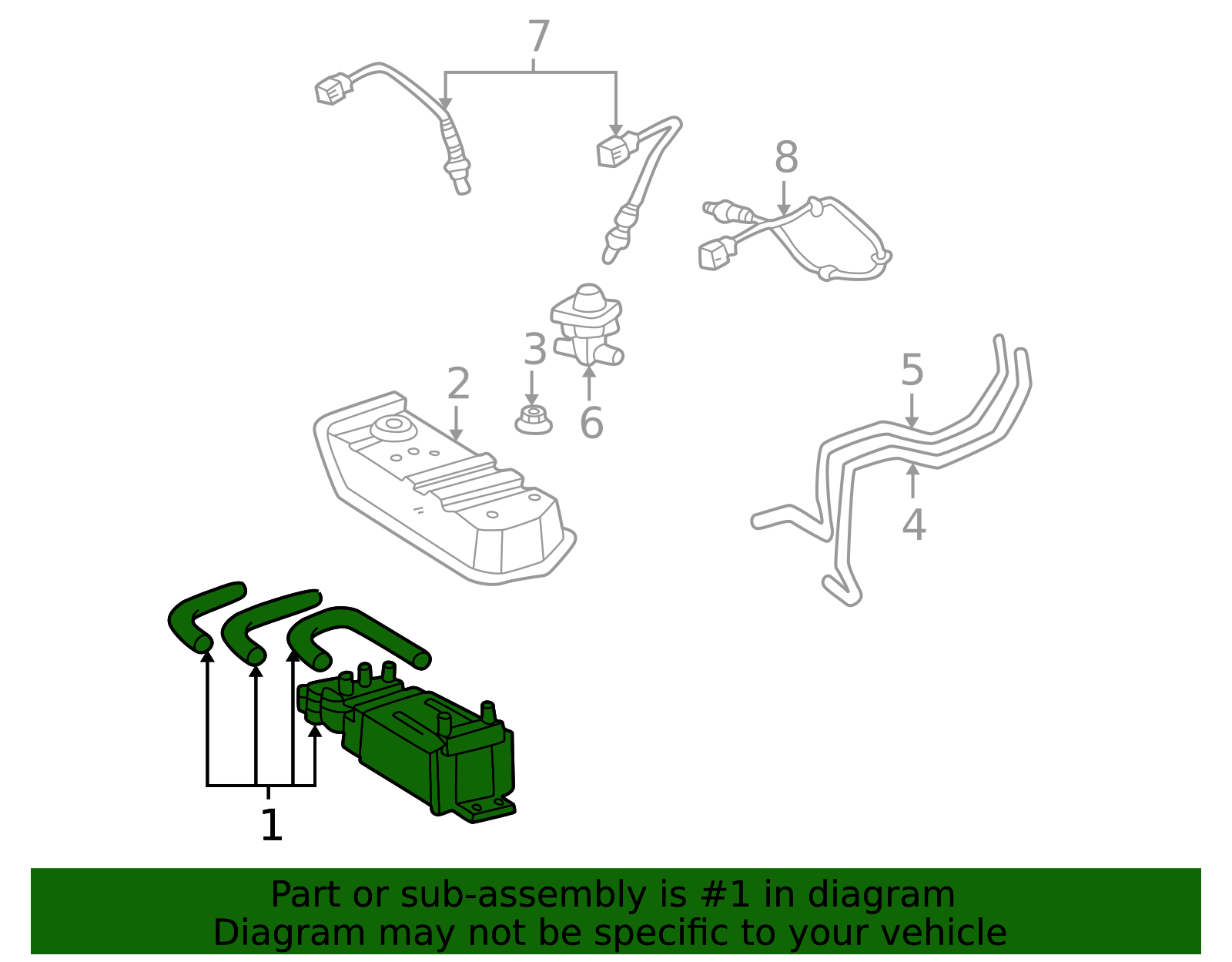 7
8
3
2
6
5
4
1

Part or sub-assembly is #1 in diagram
Diagram may not be specific to your vehicle