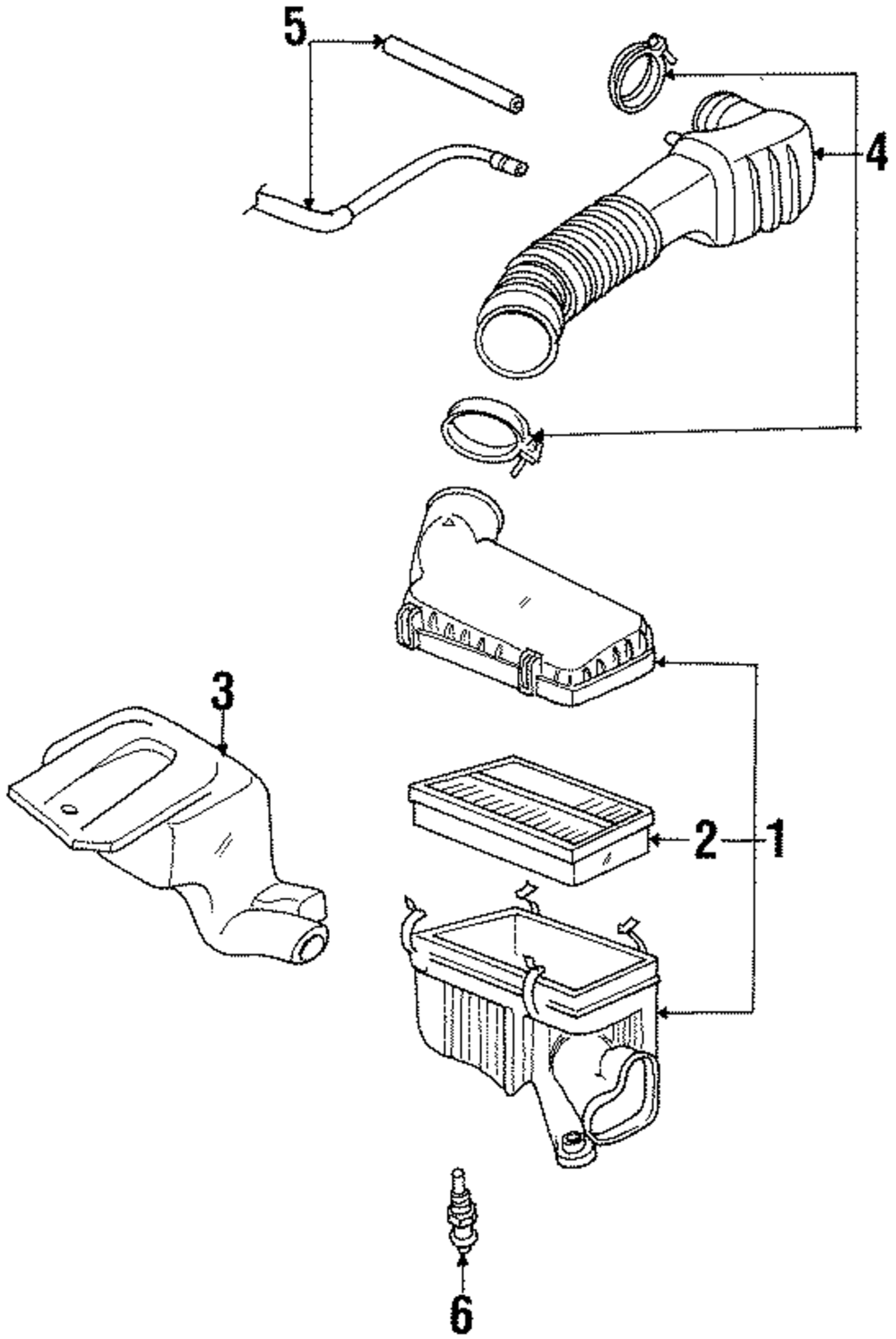 5
4
3
2
1
6