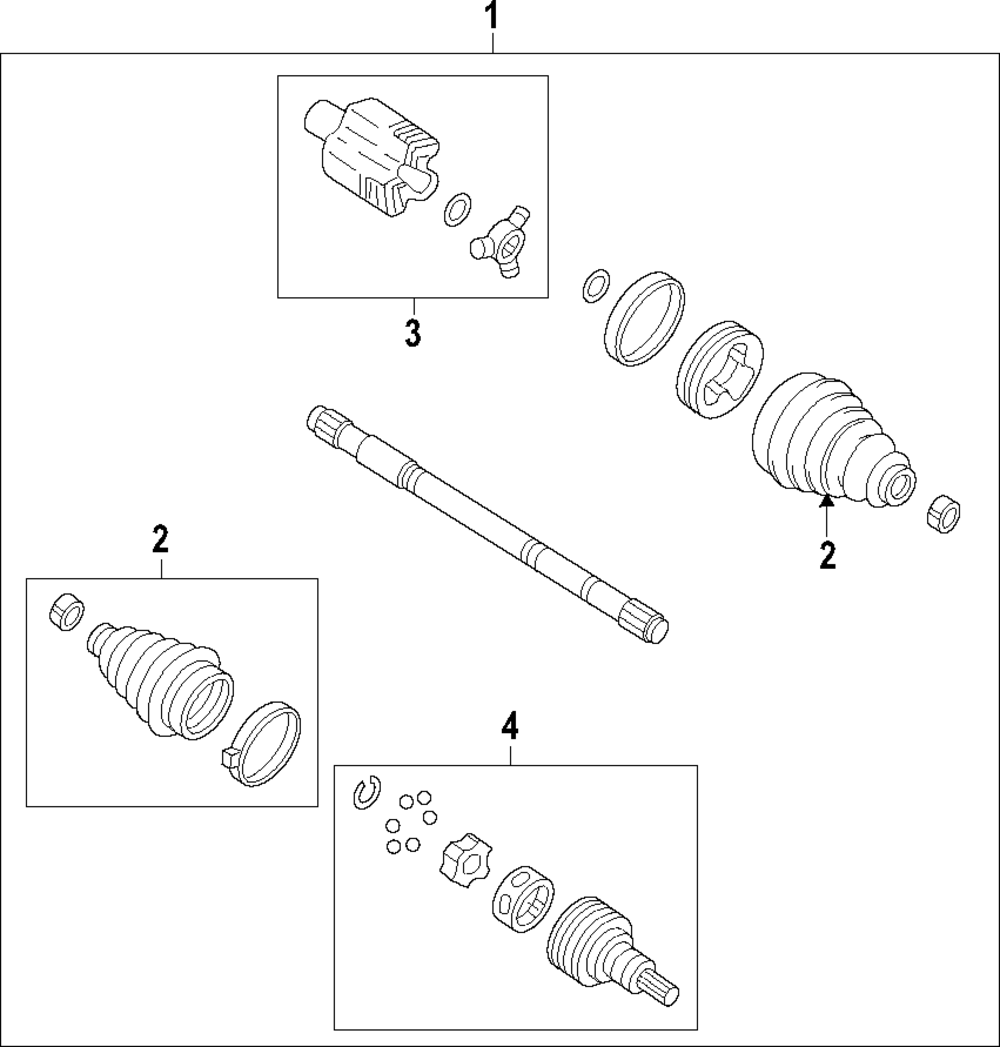 1
3
2
2
4