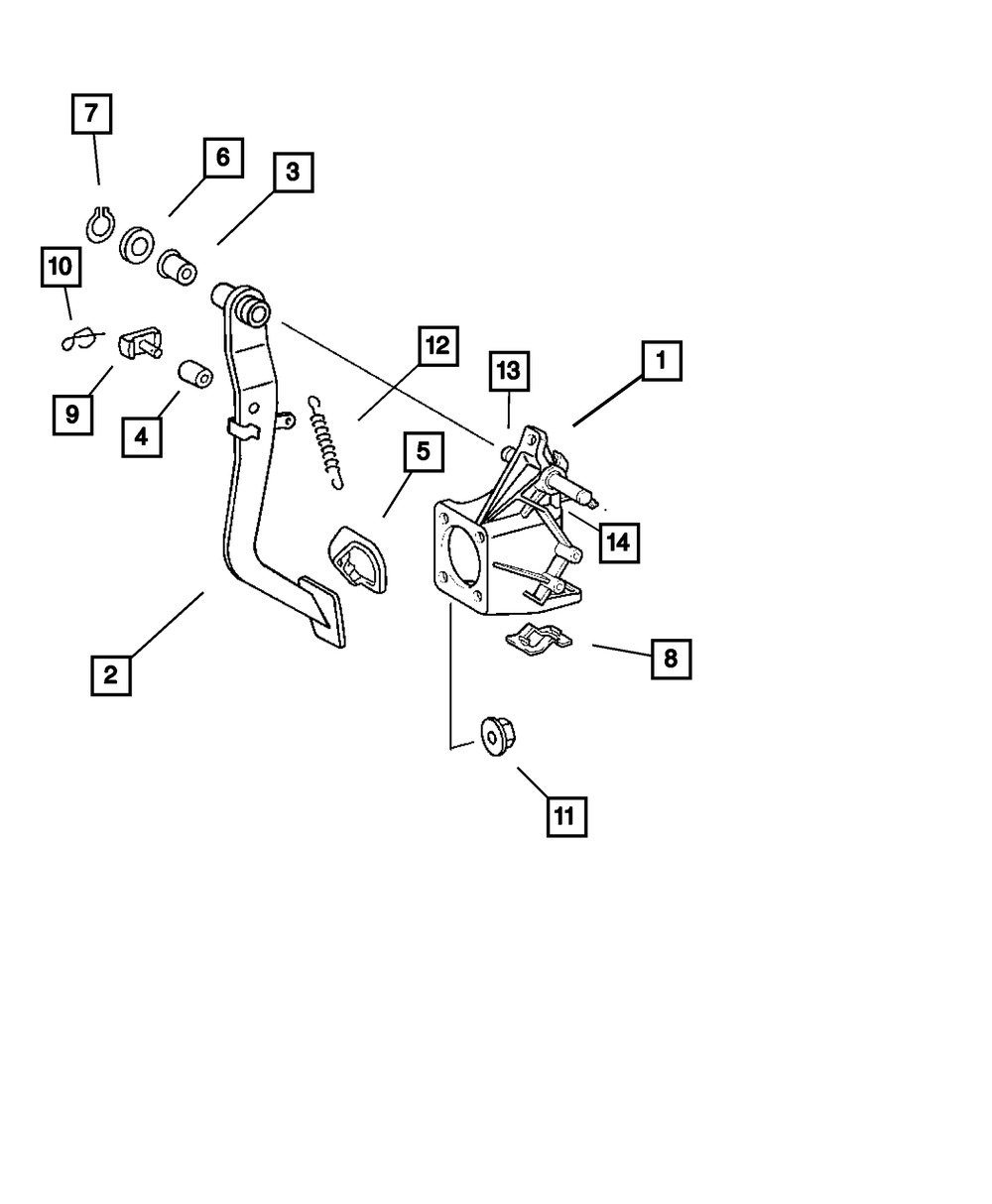 7
6
3
10
12
13
1
9
4
5
14
2
8
11