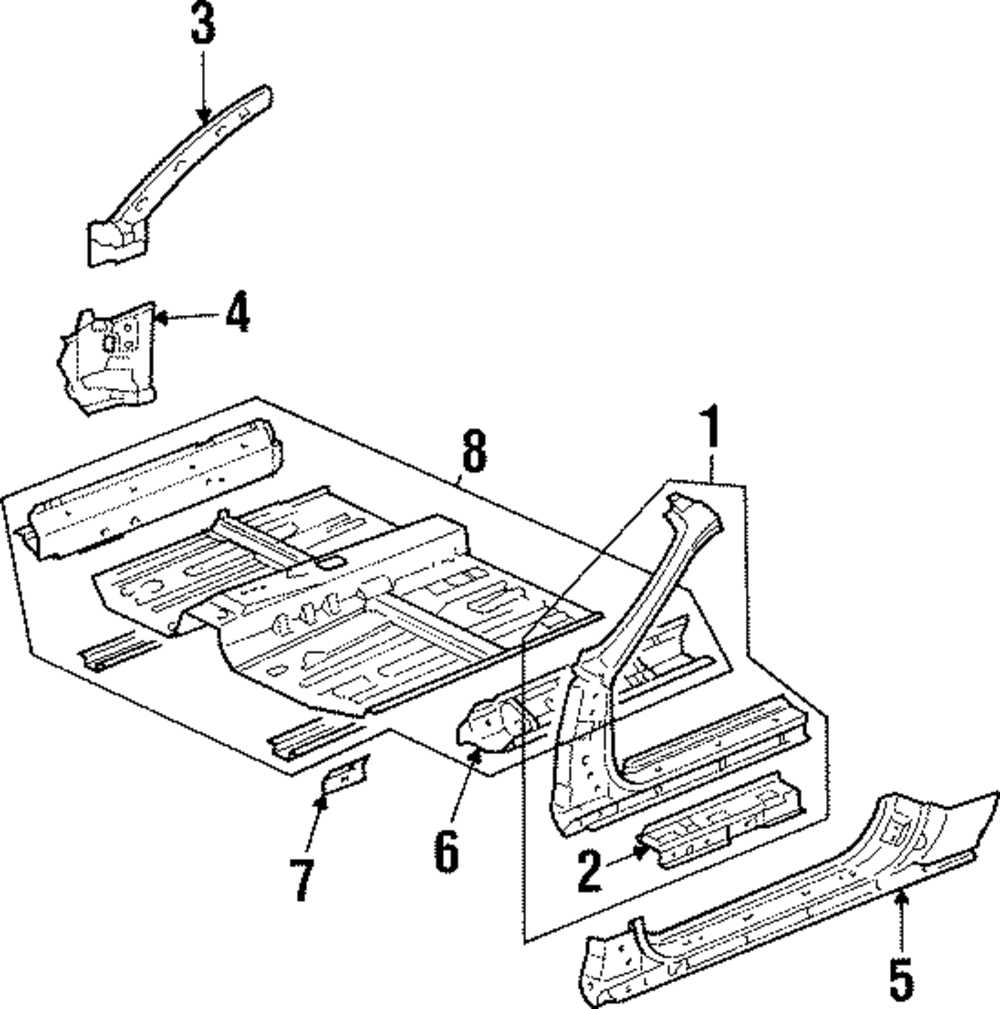 3
4
8
1
6
7
2
5