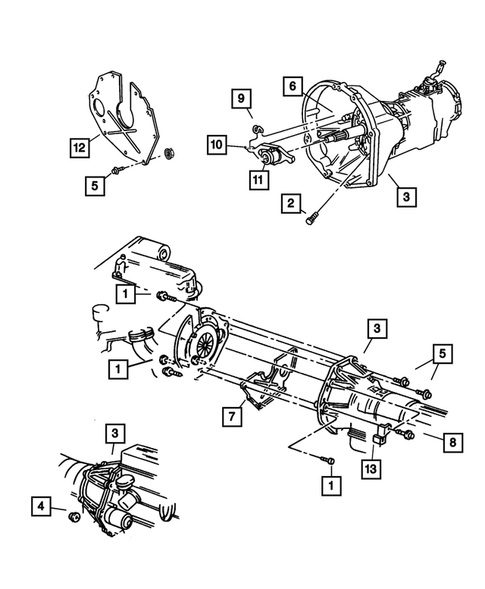 12
5
9
6
10
11
2
3
1
1
3
5
7
8
13
1
3
4