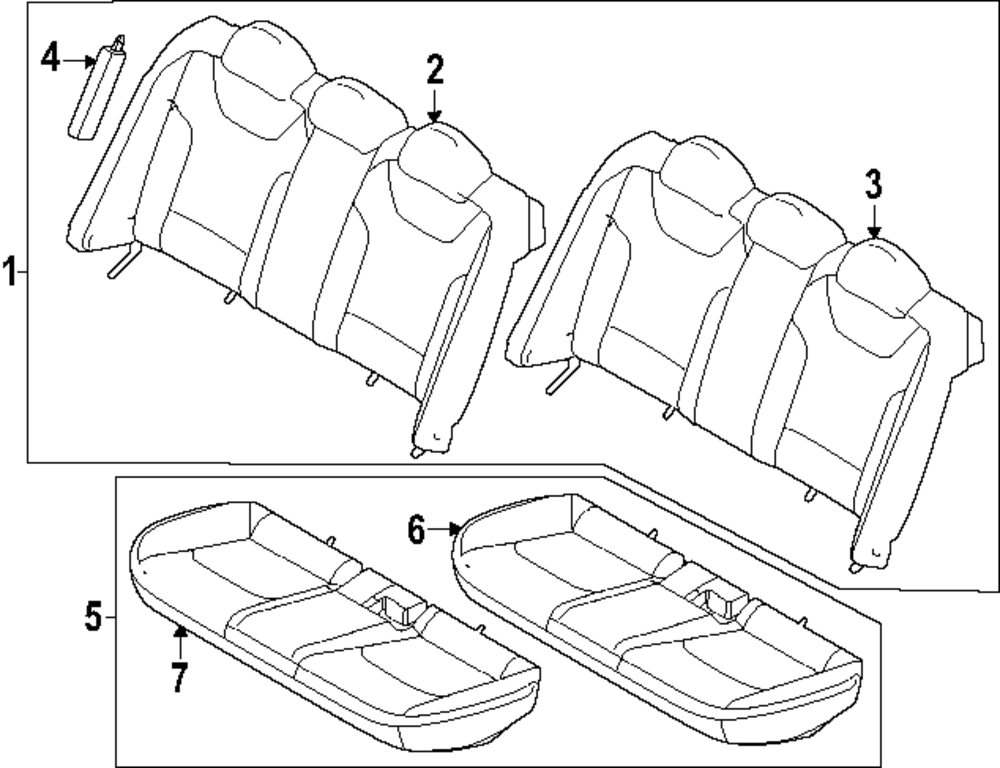 4
2
3
1
6
5
7