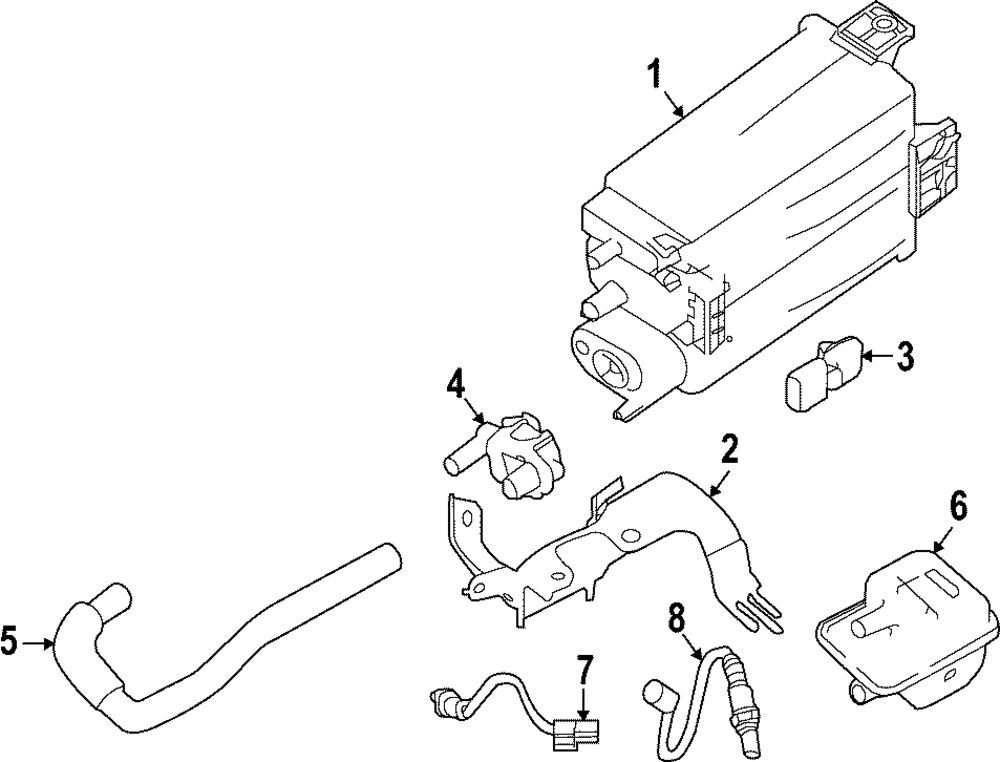 1
3
4
2
6
5
8
7