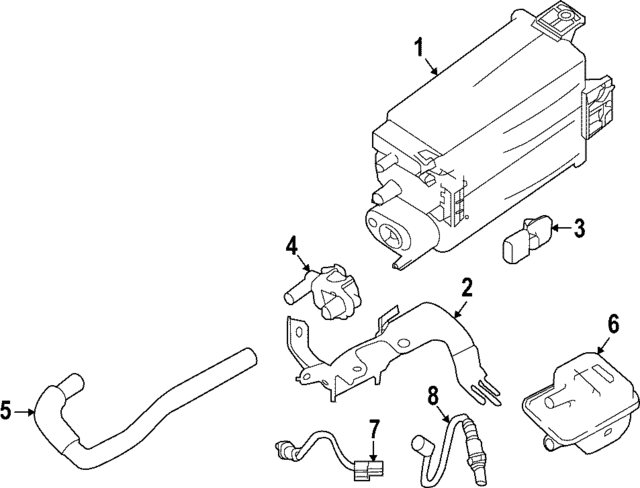 1
3
4
2
6
5
8
7