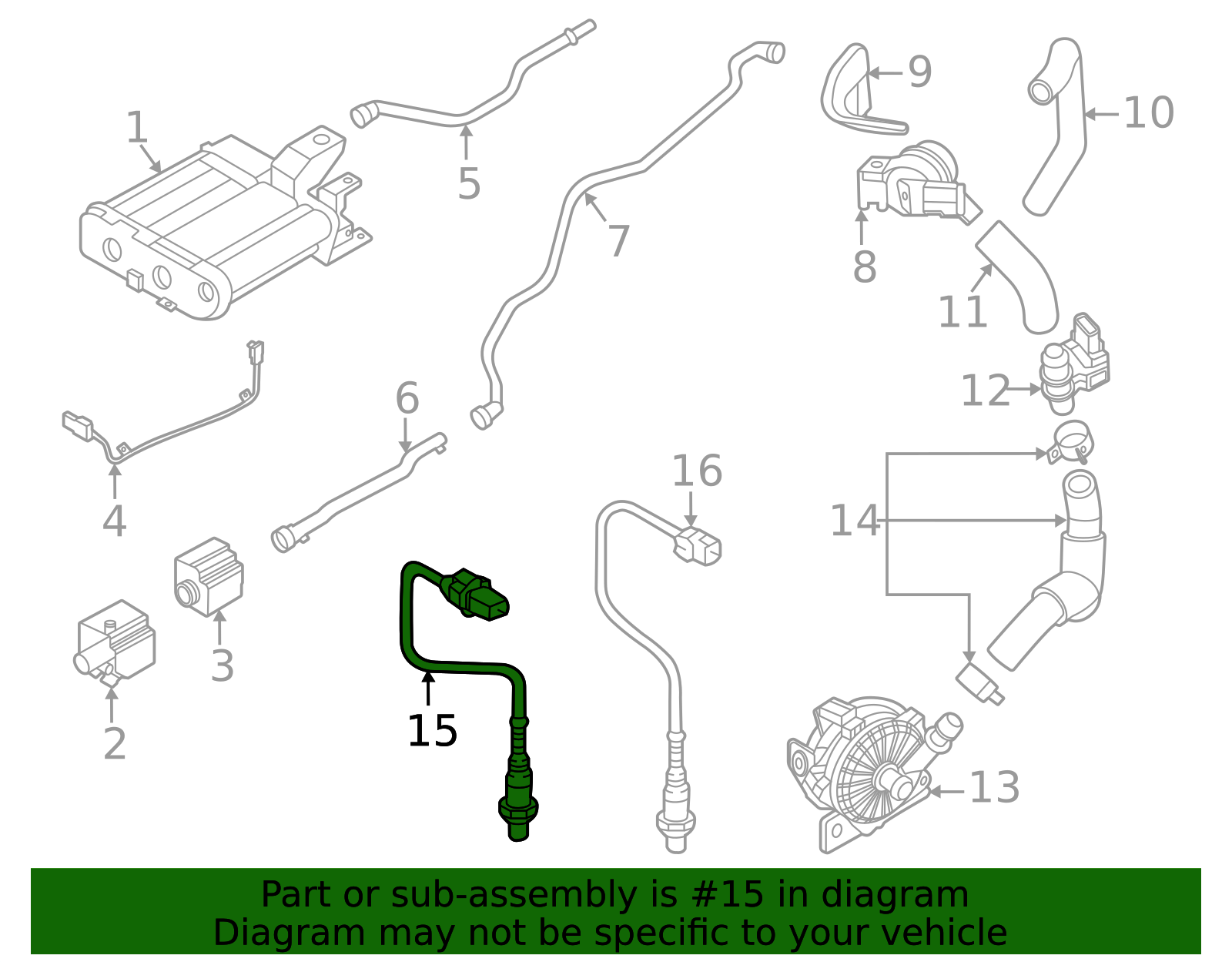 1
5
7
9
10
8
11
12
4
6
16
14
3
2
15
13

Part or sub-assembly is #15 in diagram
Diagram may not be specific to your vehicle