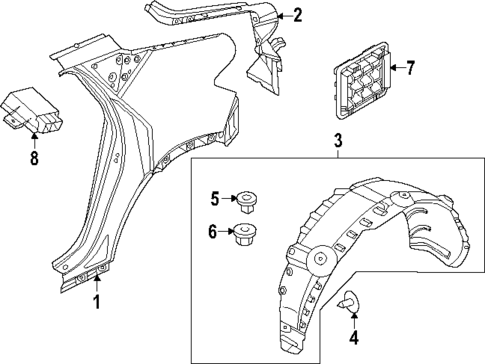 2
7
8
3
5
6
1
4