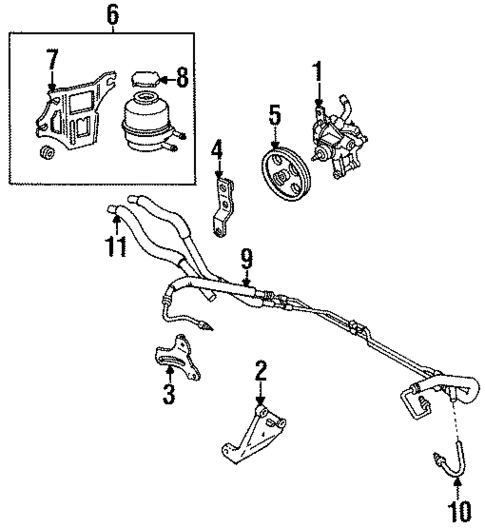 6
7
8
1
5
4
11
9
3
2
10