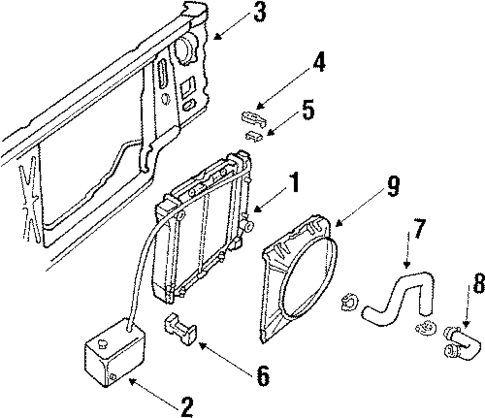 3
4
5
1
9
7
8
6
2