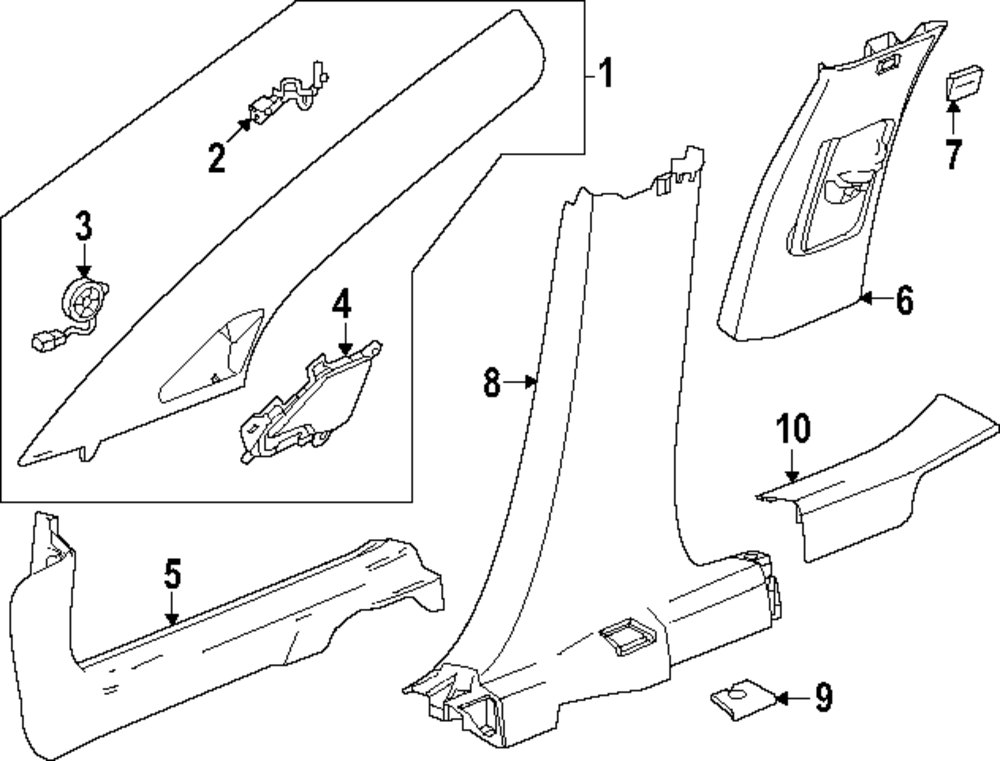 1
2
3
4
7
6
8
10
5
9