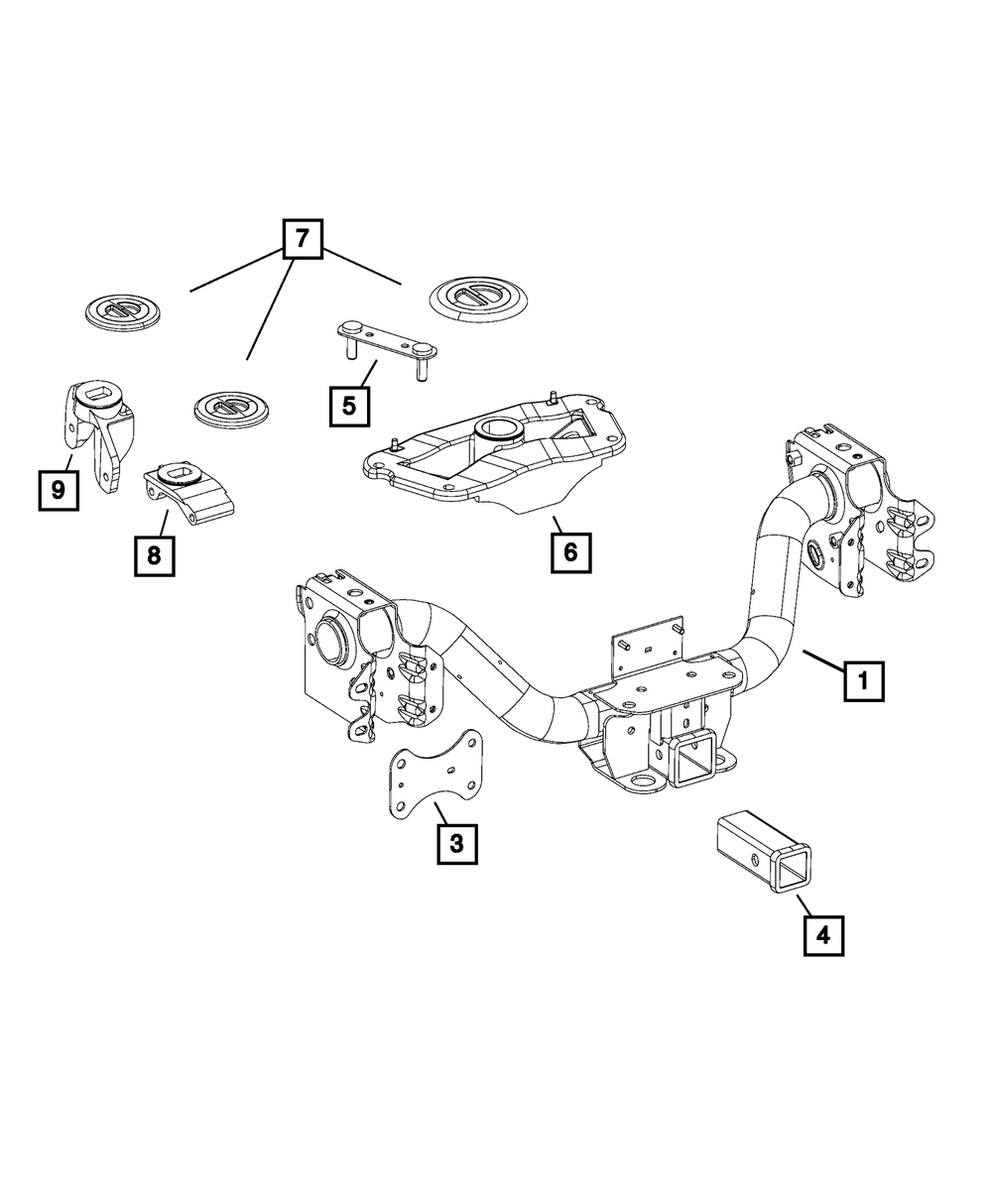 7
5
9
8
6
1
3
4