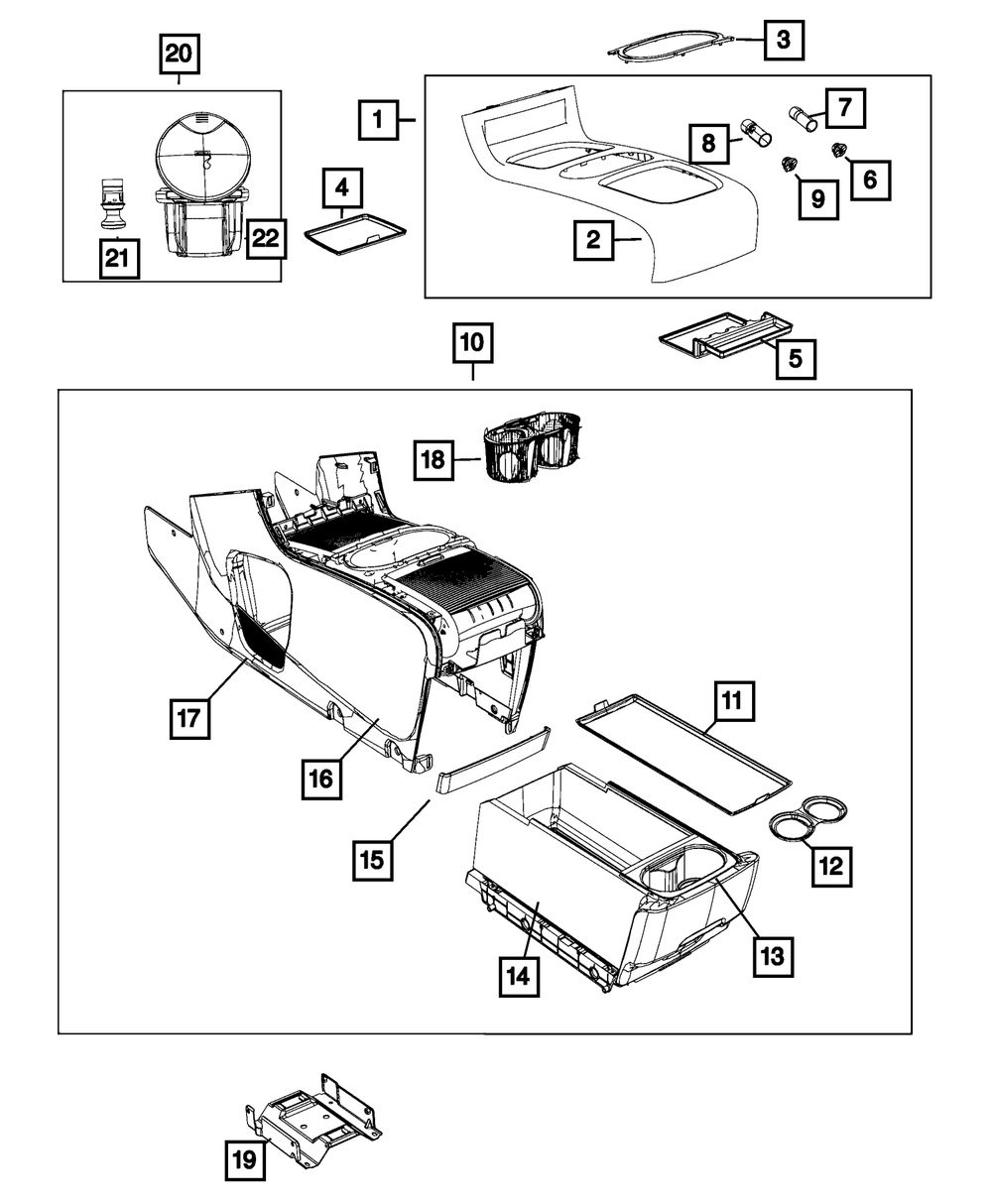 20
3
1
7
8
6
9
4
22
21
2
5
10
18
17
16
11
15
12
13
14
19