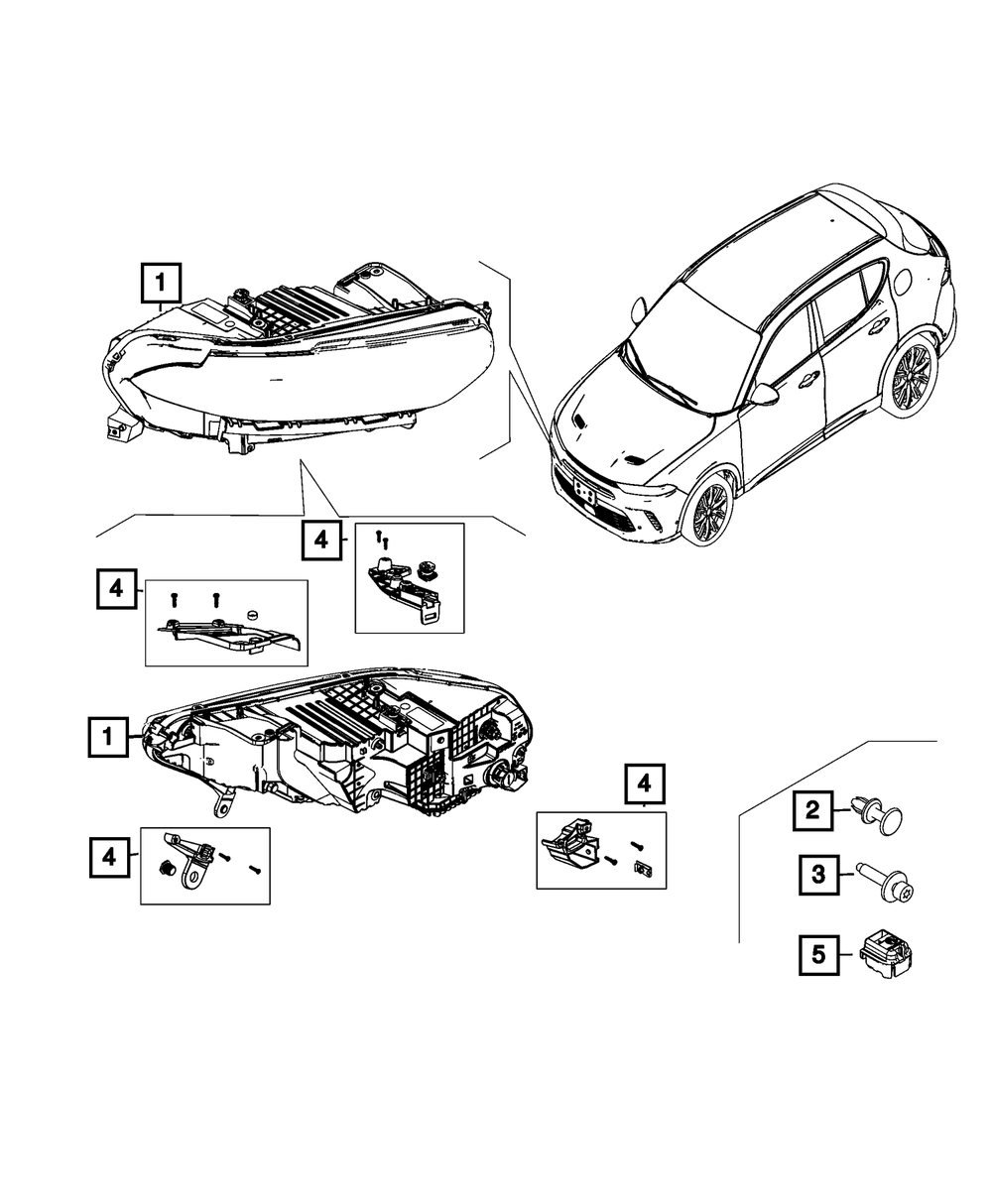 1

4

4

1

4

4

2

3

5