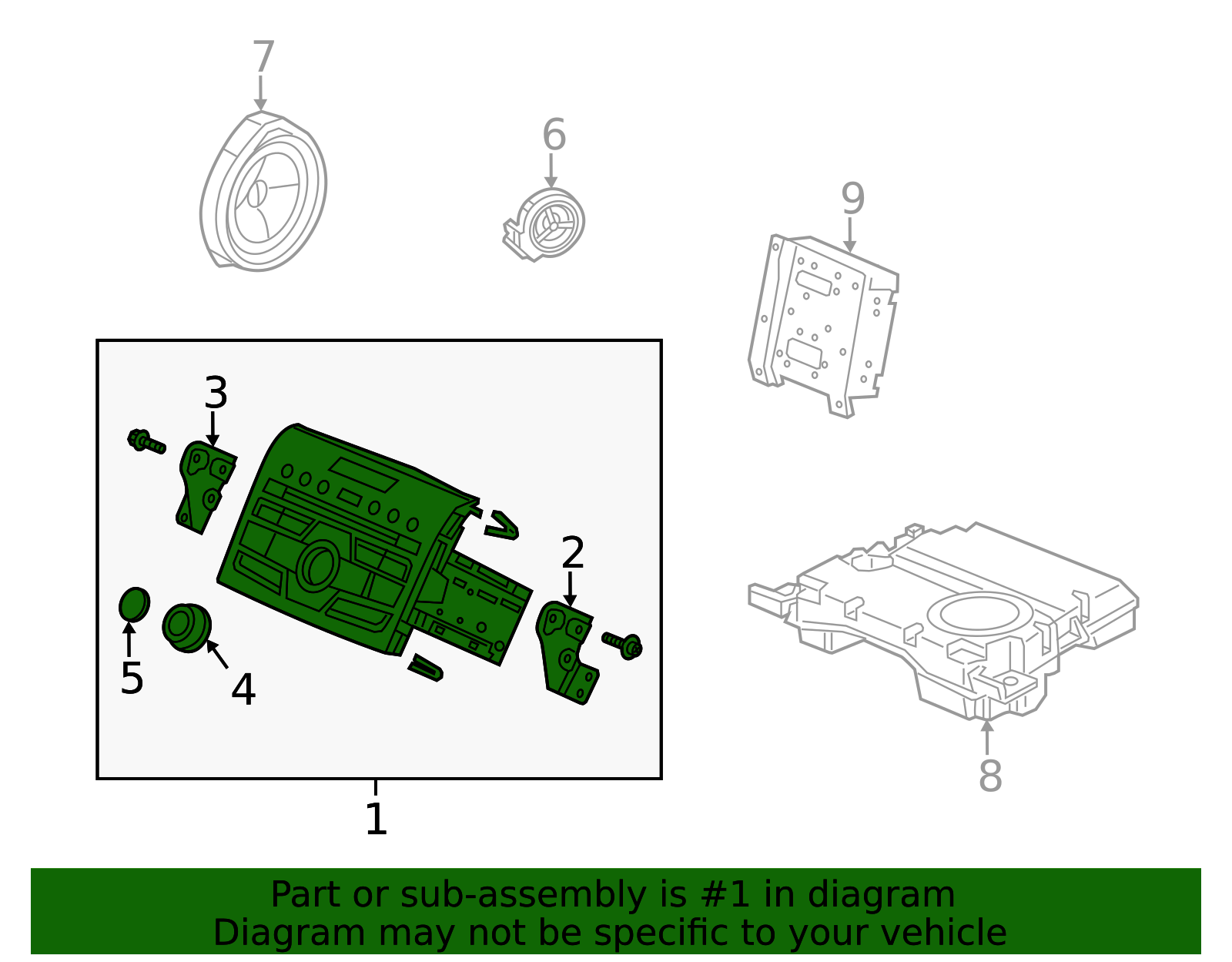 7
6
9
3
2
5
4
8
1

Part or sub-assembly is #1 in diagram
Diagram may not be specific to your vehicle