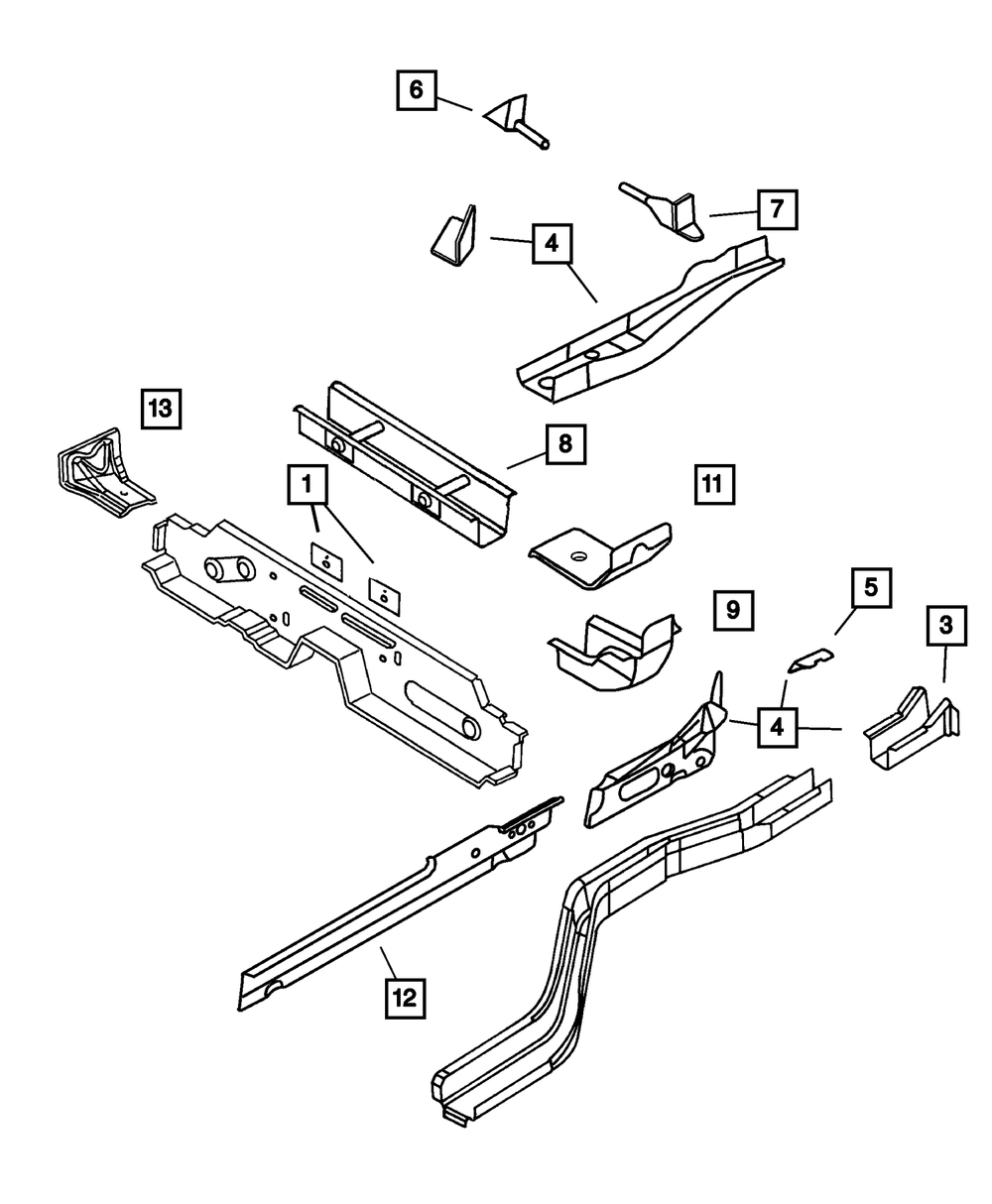 6
7
4
13
8
1
11
5
9
3
4
12