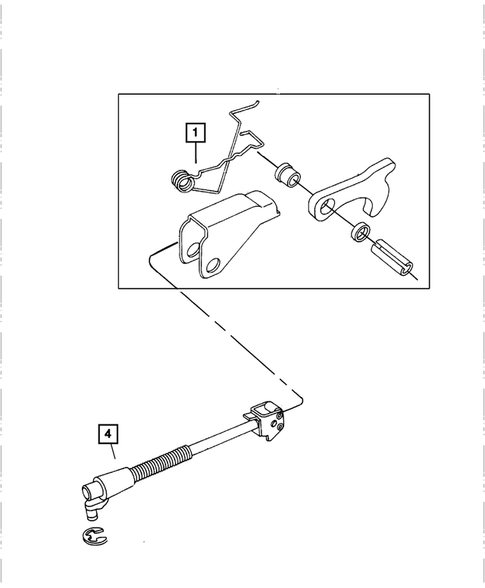 1

4