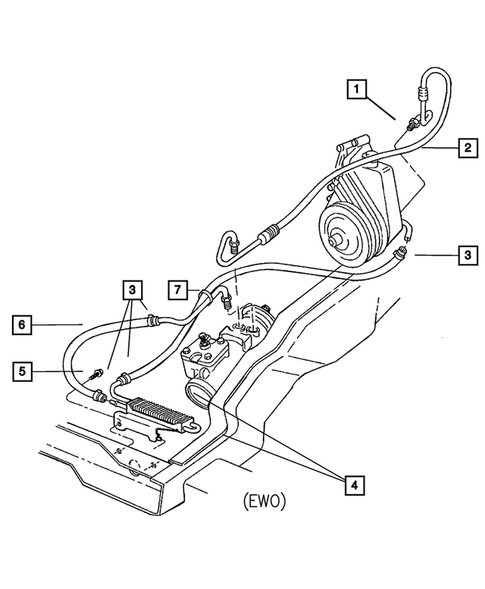 1
2
3
7
3
6
5
4
(EWO)