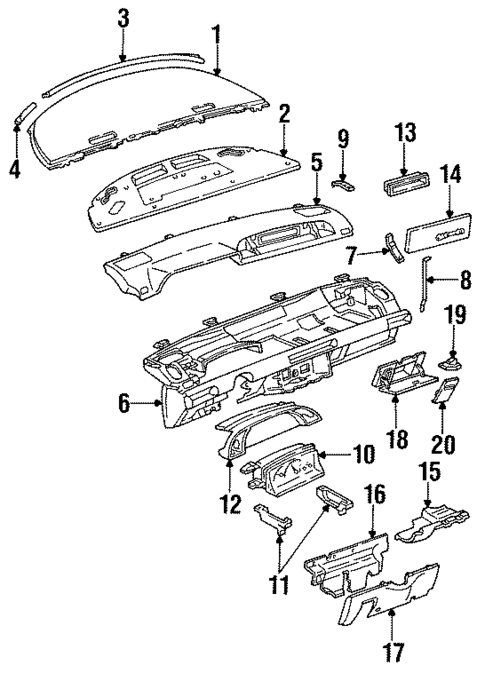 3
1
4
2
9
13
5
14
7
8
19
6
18
20
10
12
15
16
11
17