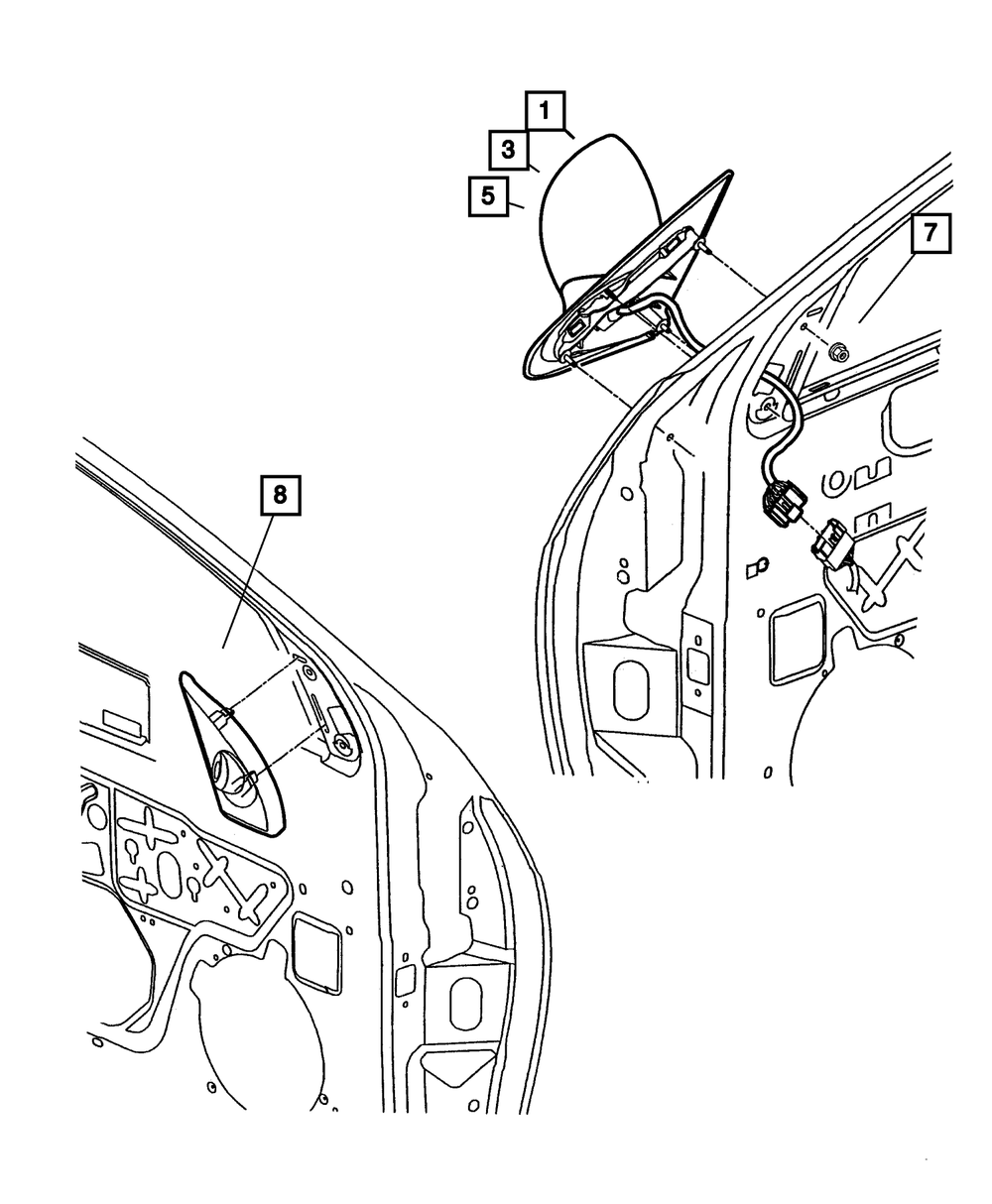 1
3
5
7
8