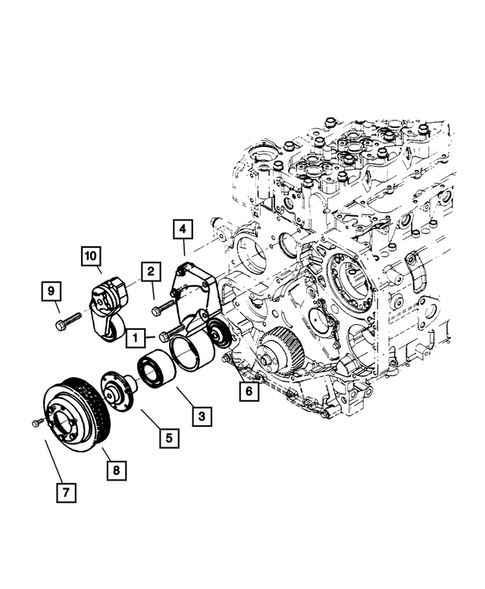 4
10
2
9
1
6
3
5
8
7